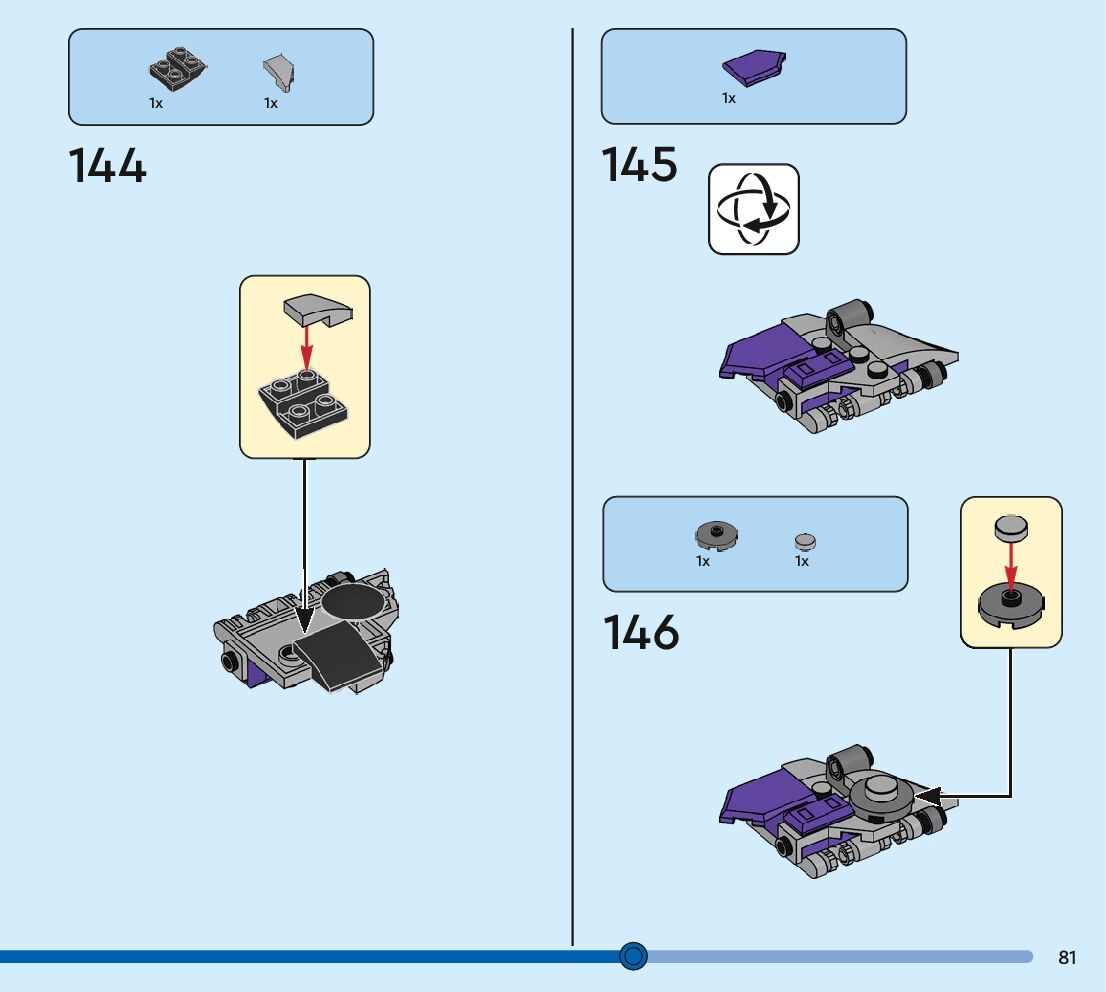 1x 1x

144

1x

145

1x 1x

146

81