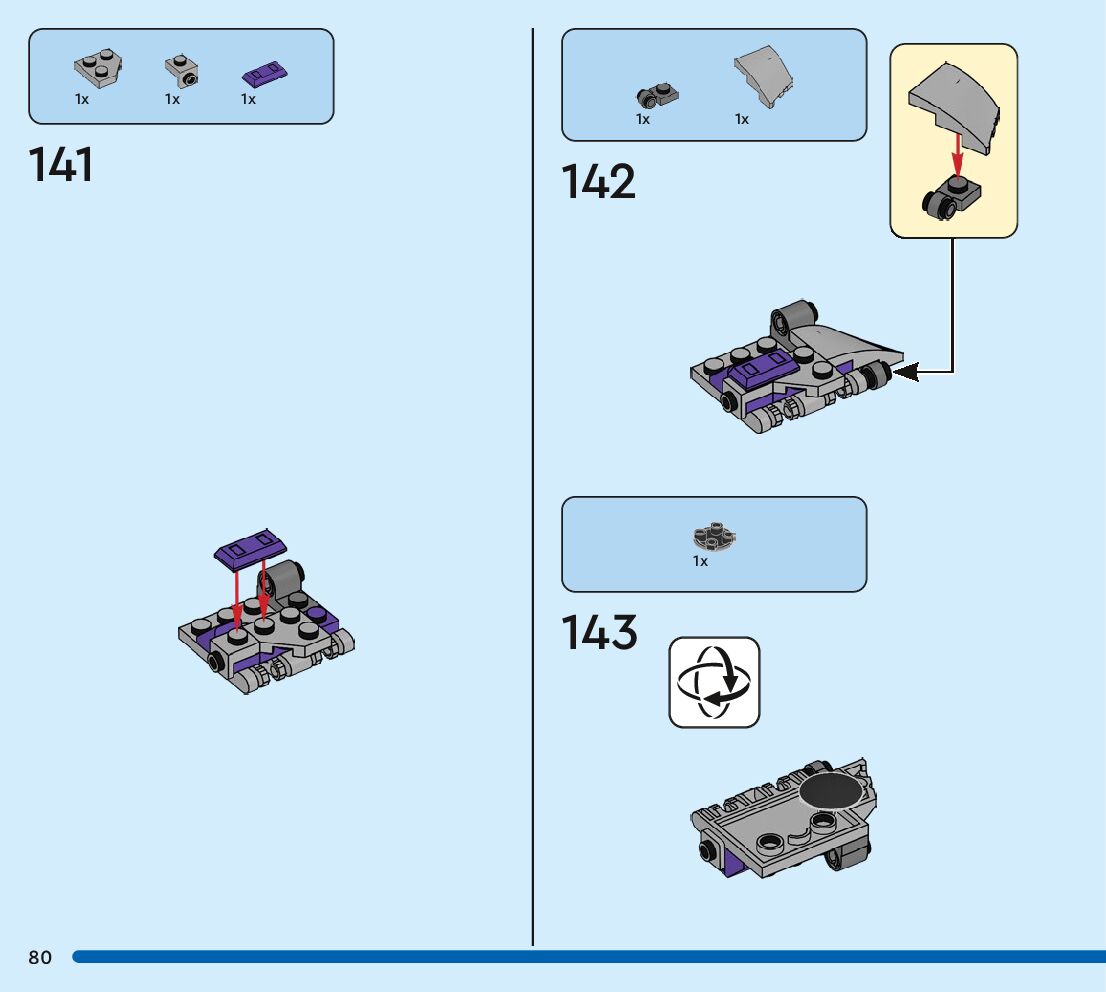 1x 1x 1x

141

1x 1x

142

1x

143

80