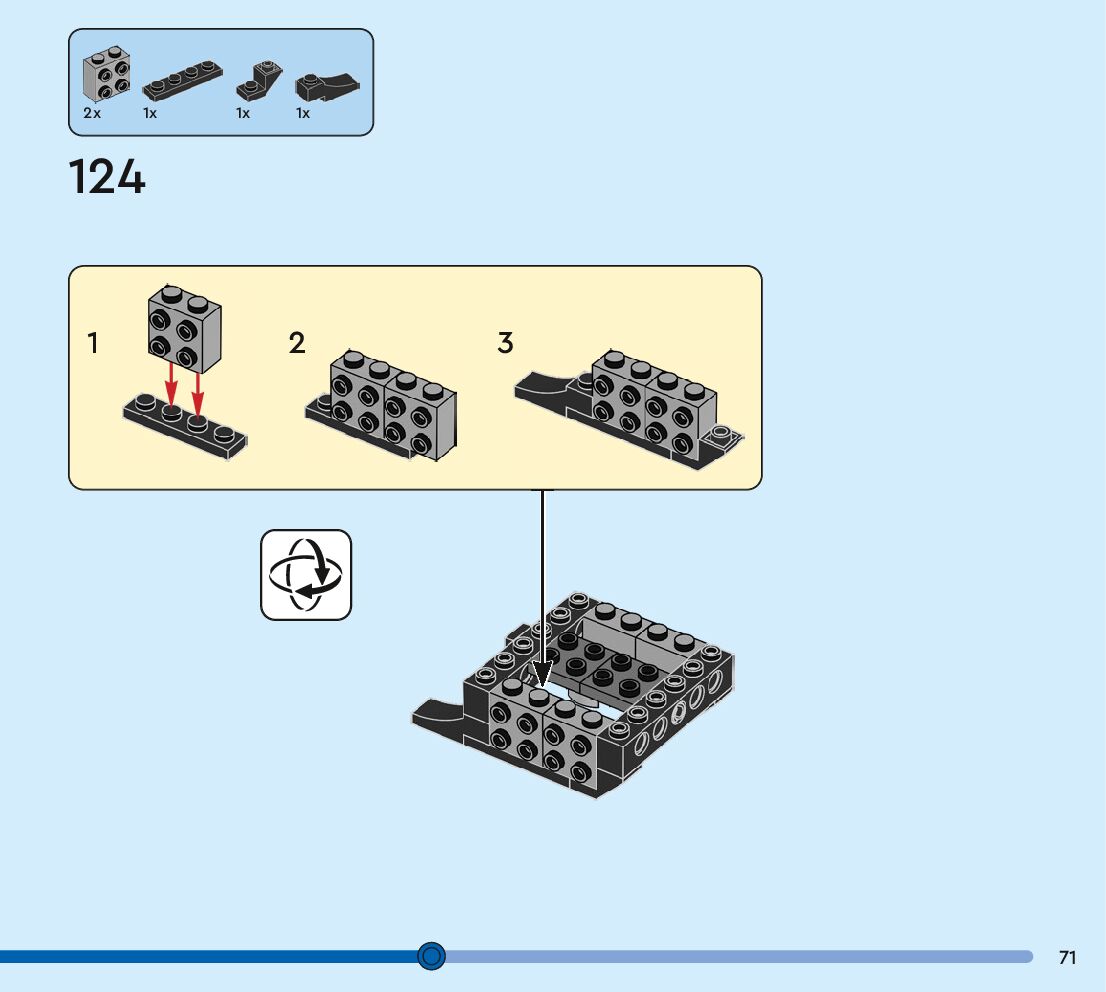 2x 1x 1x 1x

124

1

2

3

71