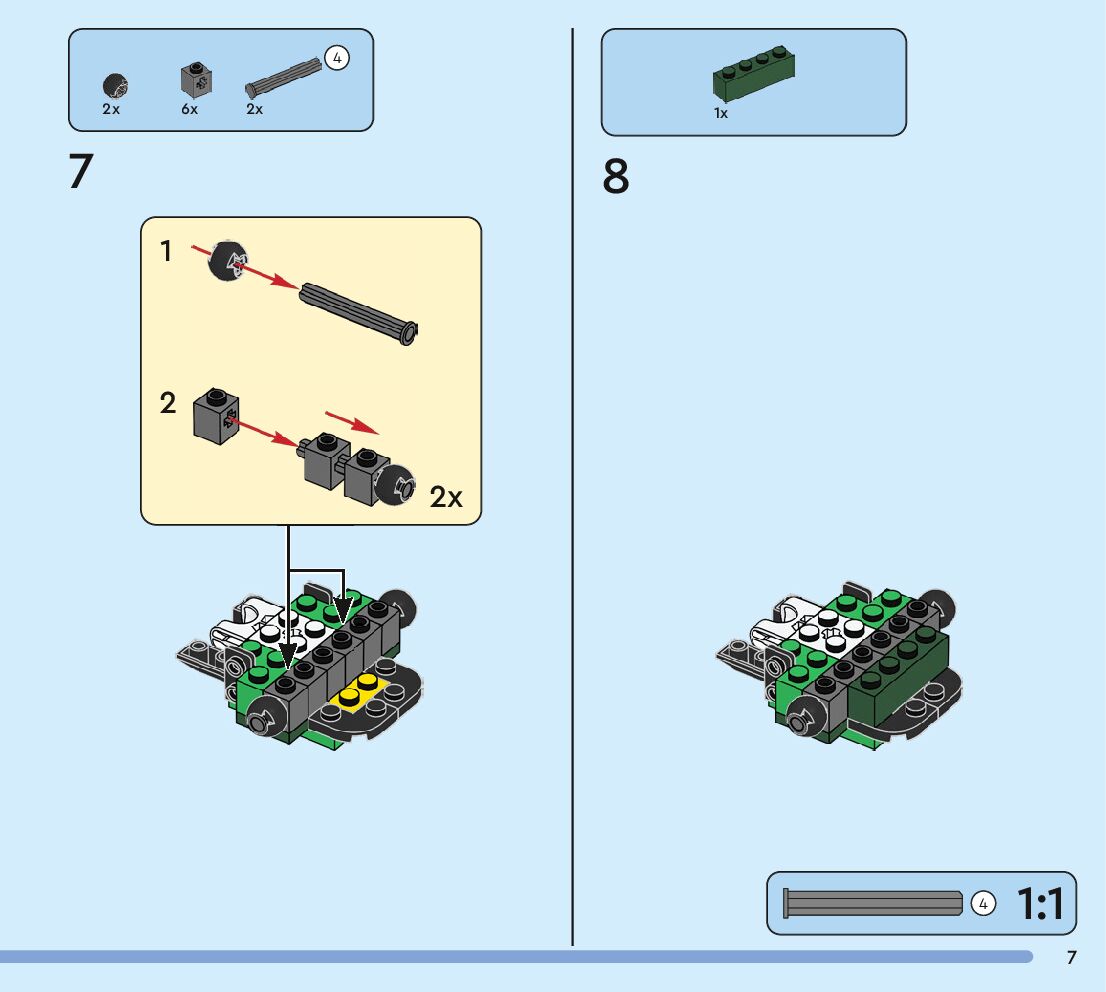 4
2x 6x 2x

7

1

2

2x

1x

8

4 1:1

7