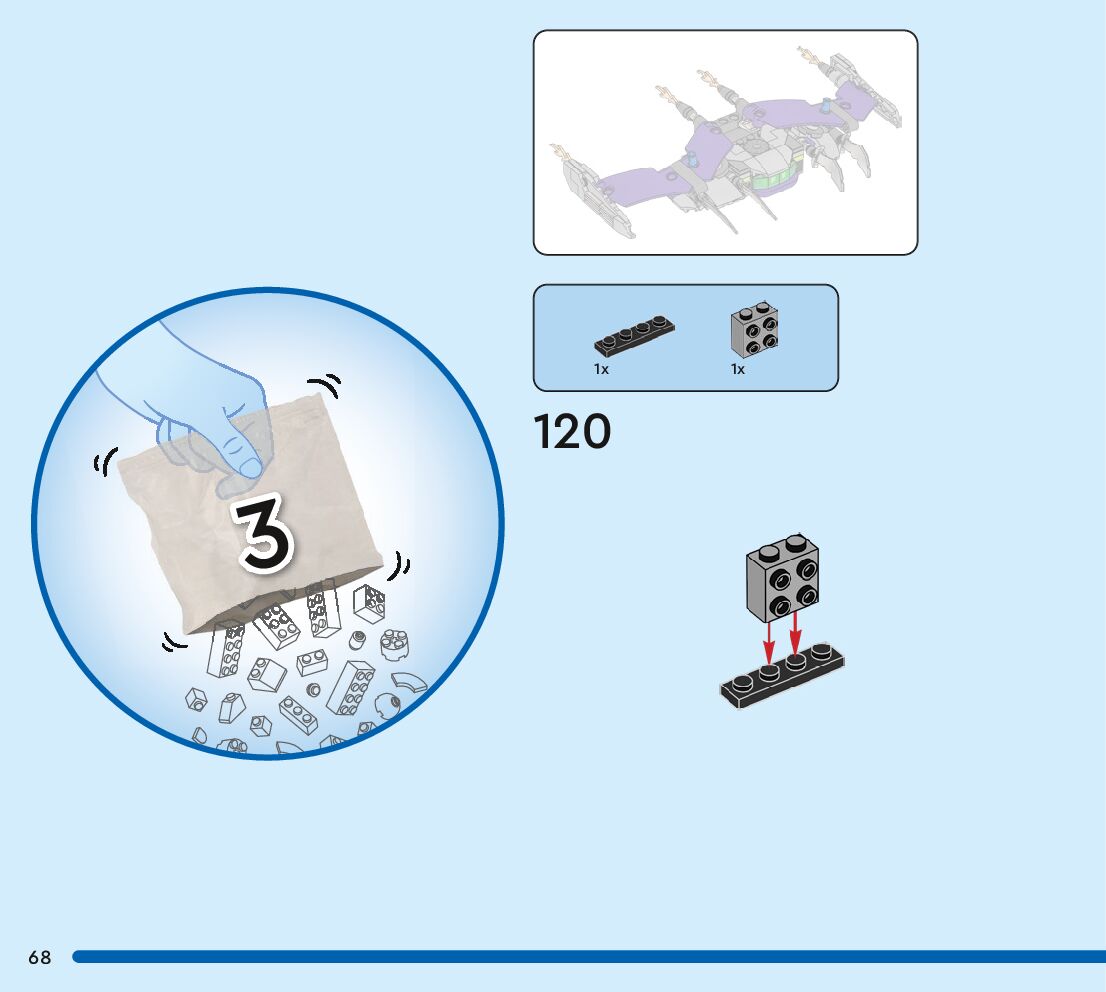 3

1x 1x

120

68