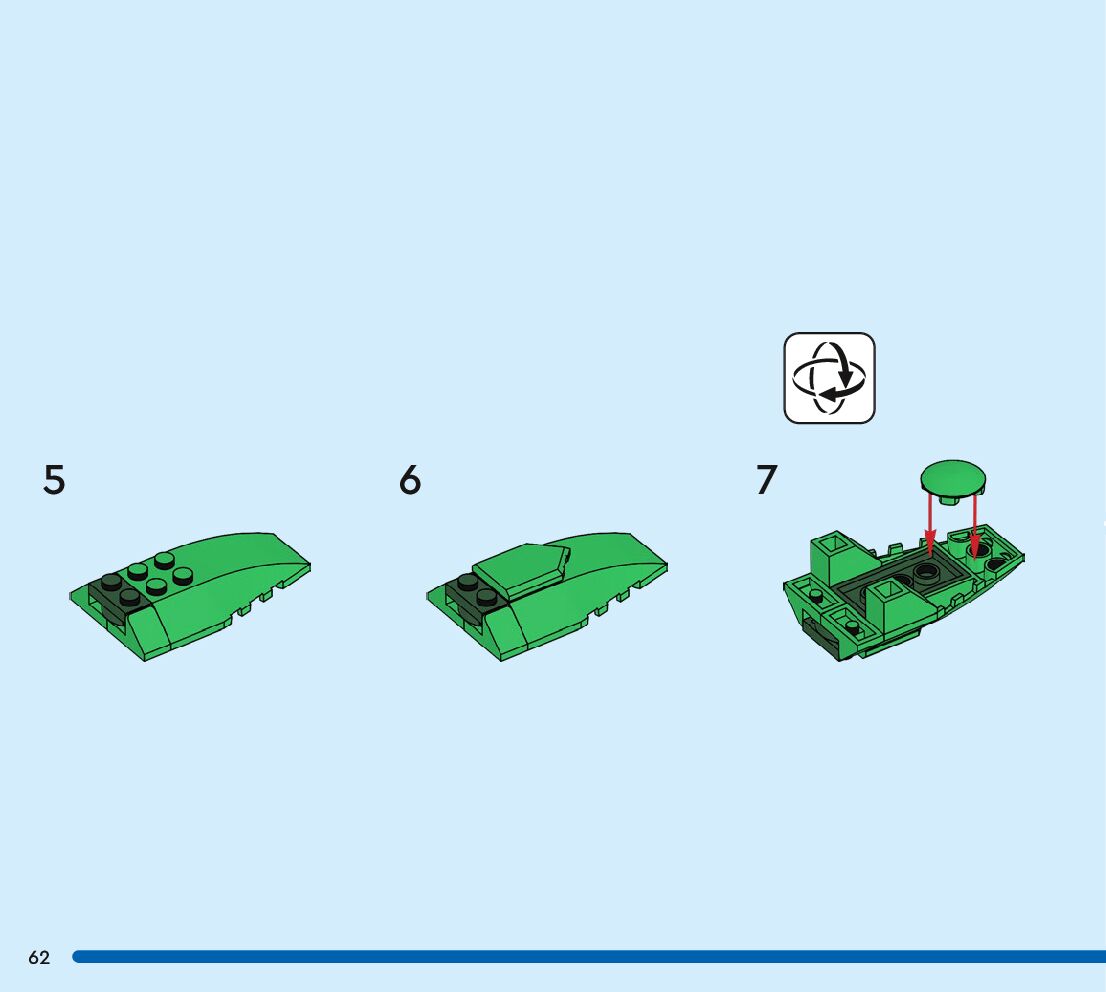 5

6

7

62