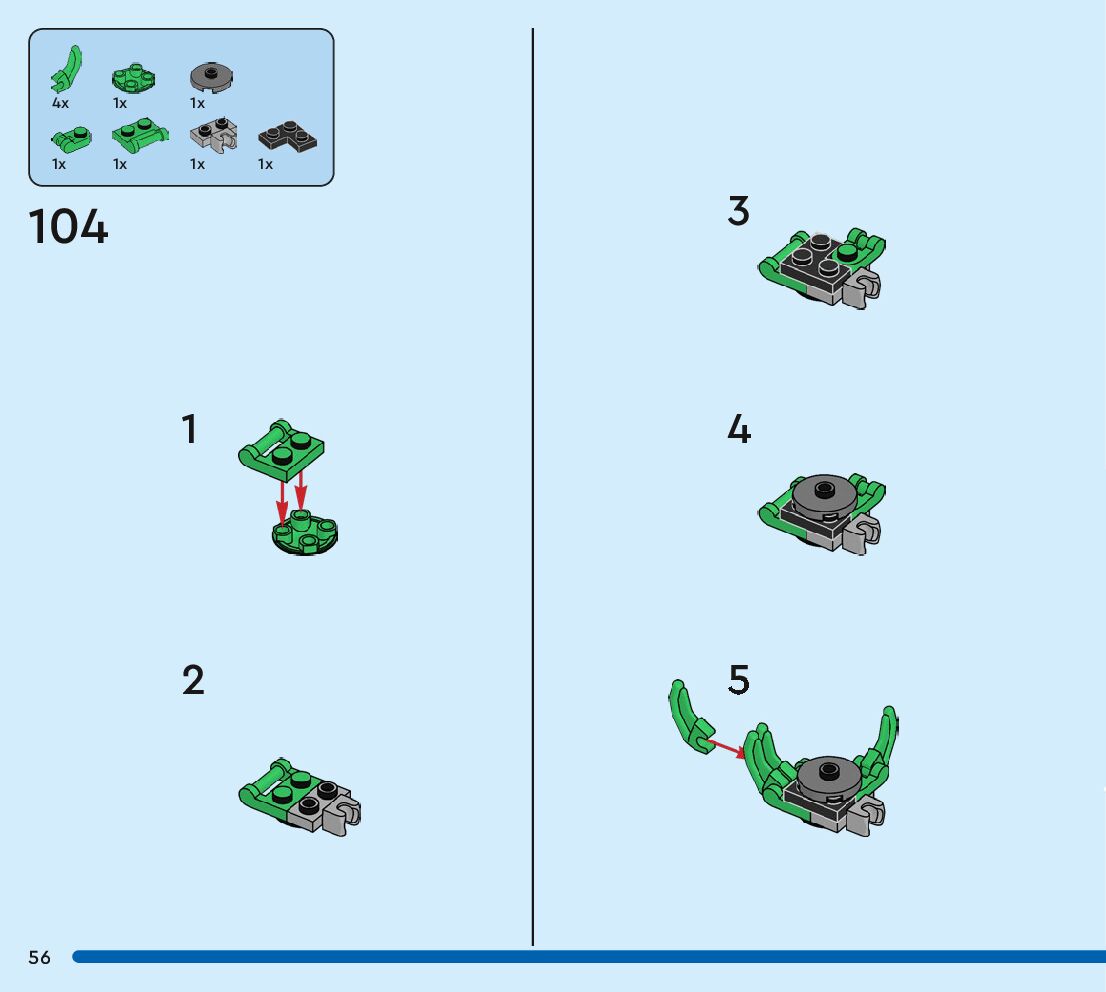 4x 1x 1x
1x 1x 1x 1x

104

1

2

3

4

5

56