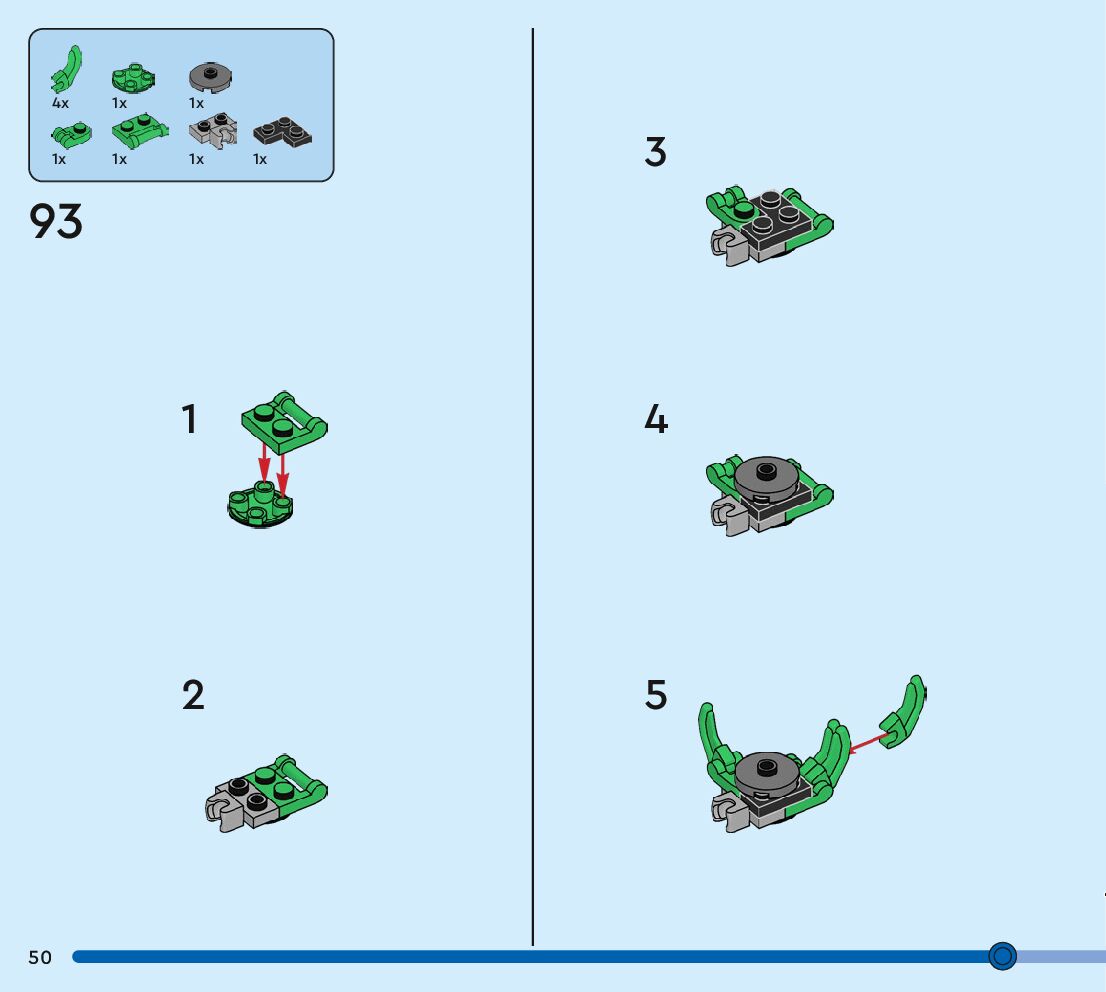 4x 1x 1x
1x 1x 1x 1x

93

1

2

3

4

5

50