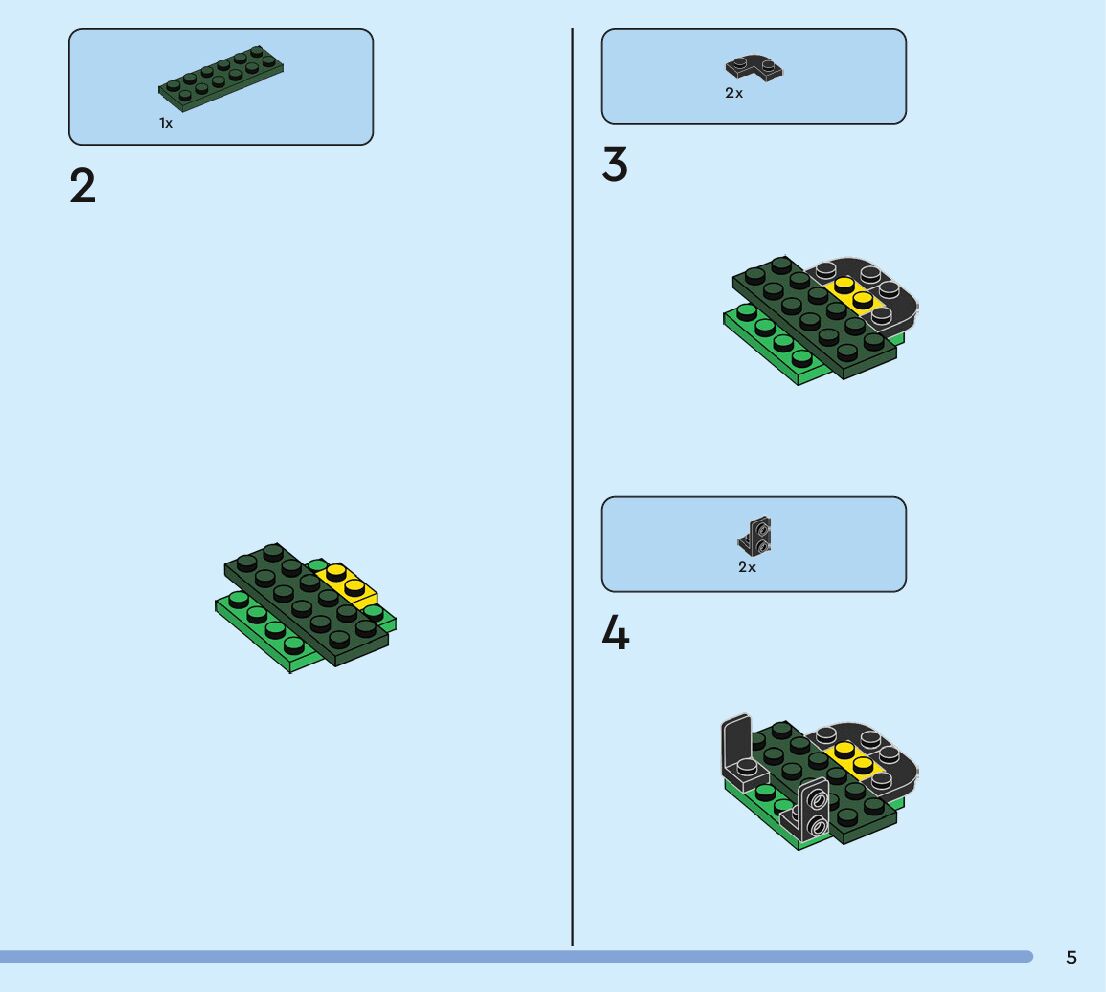 1x

2

2x

3

2x

4

5