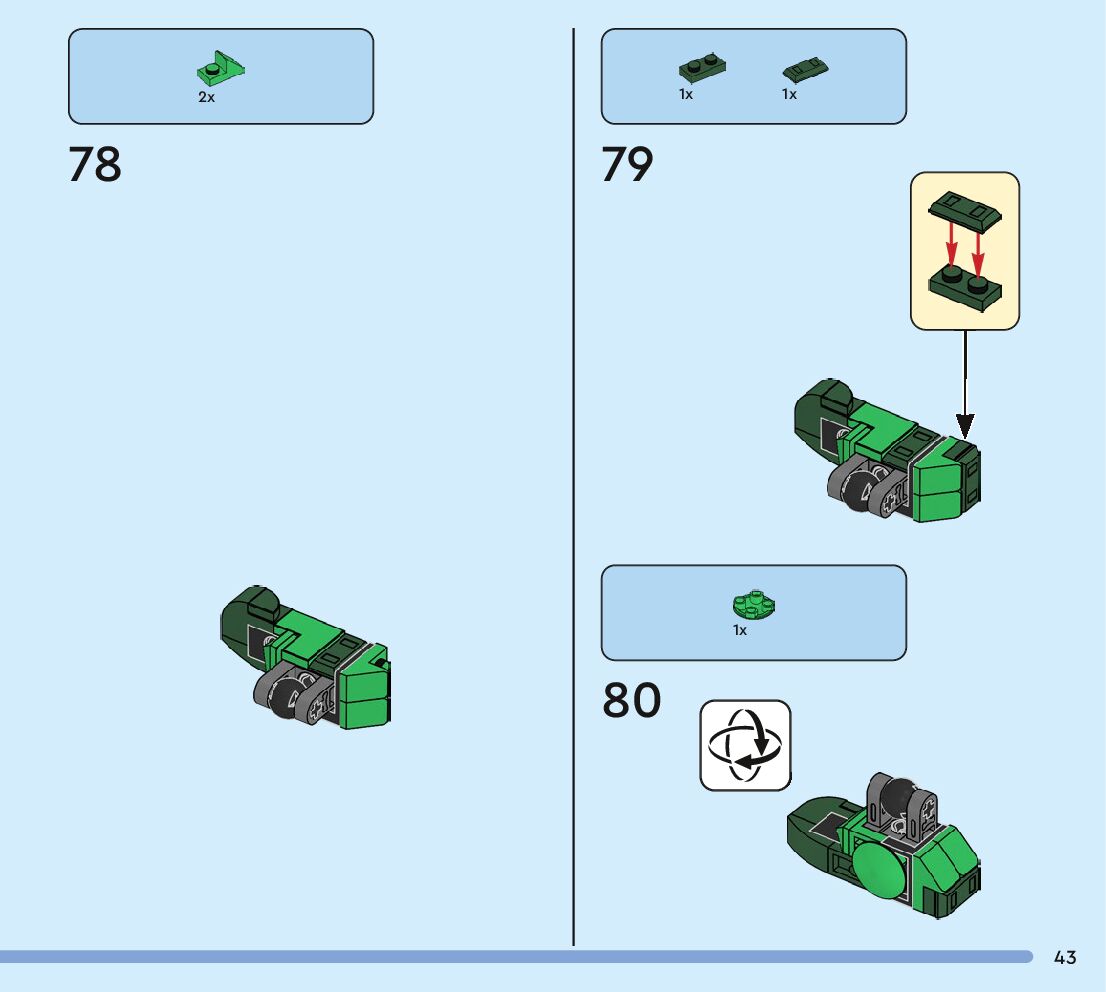 2x

78

1x 1x

79

1x

80

43