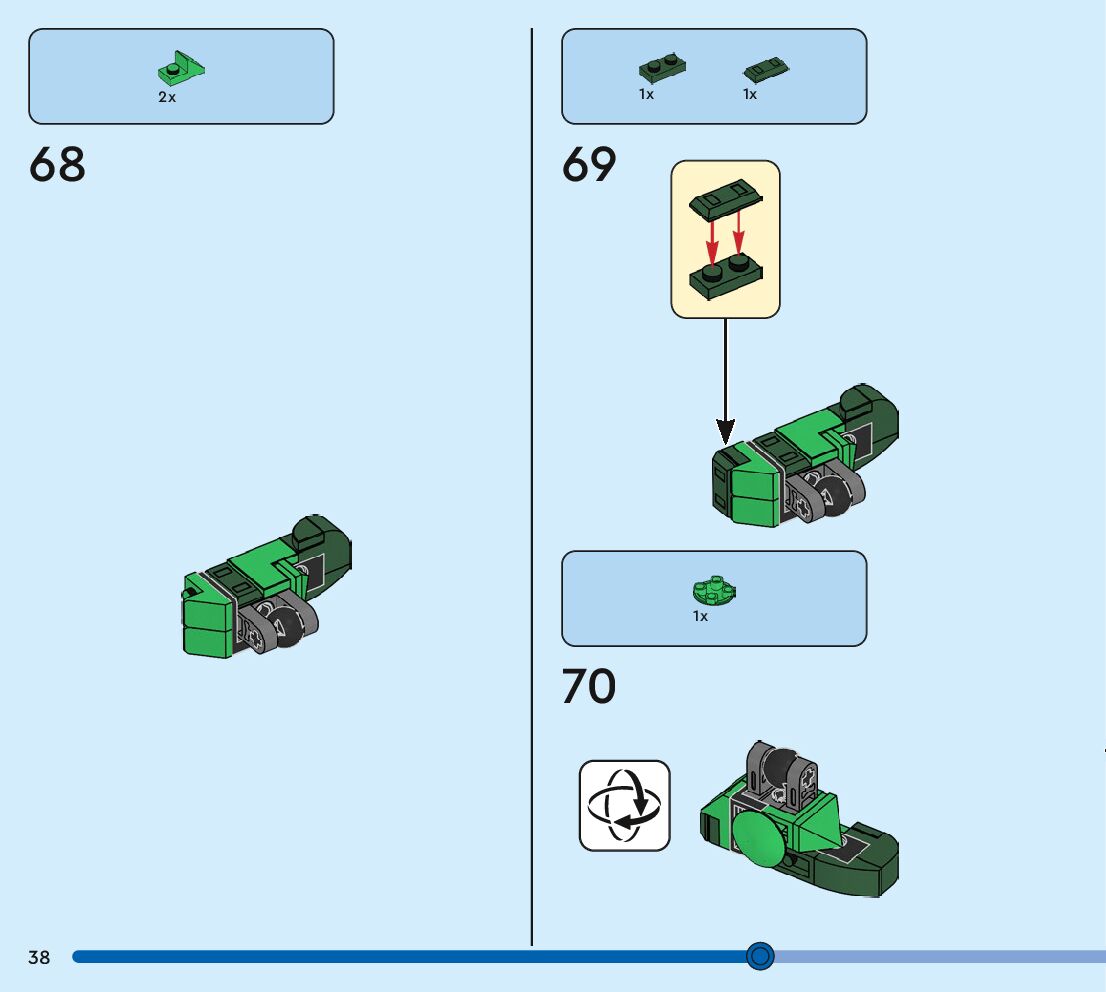 2x

68

1x 1x

69

1x

70

38