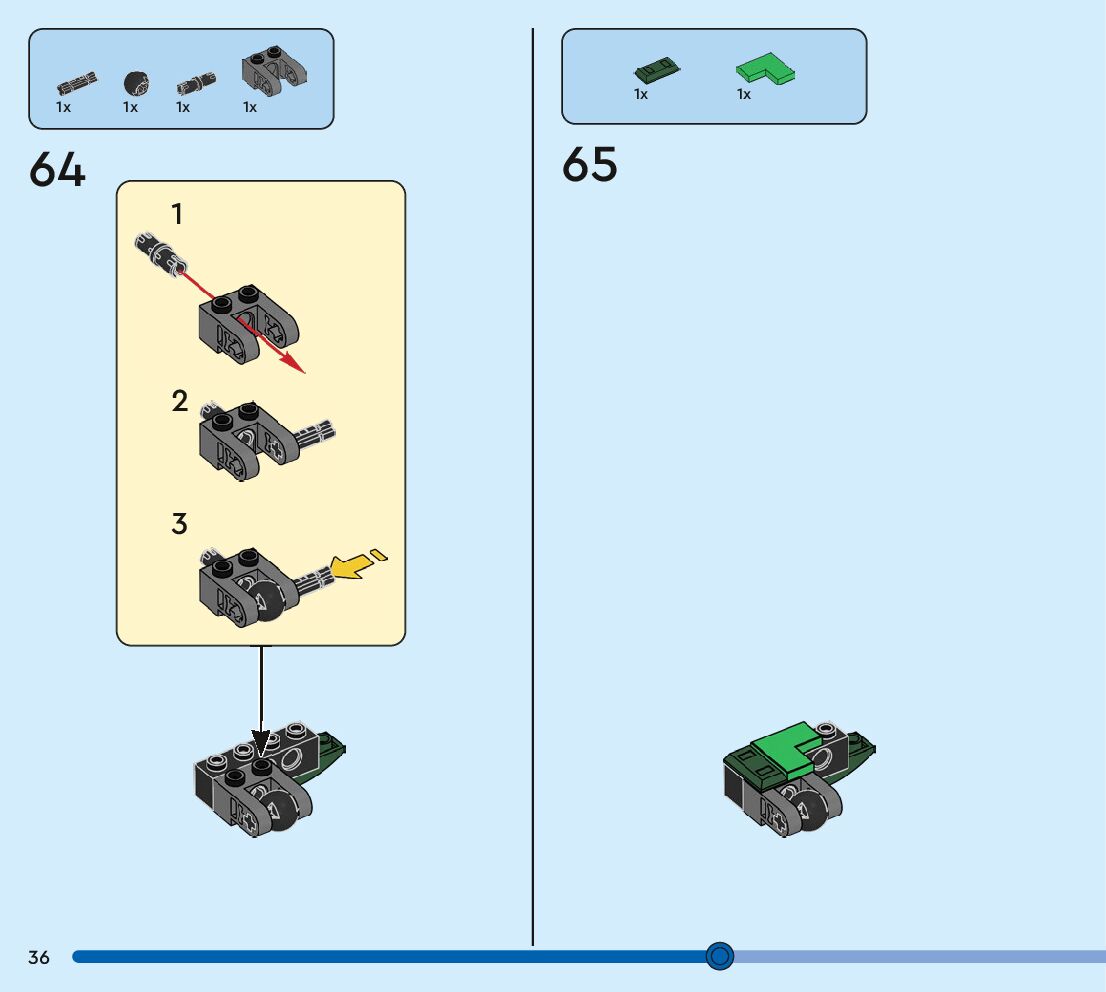 1x 1x 1x 1x

64

1

2

3

1x 1x

65

36