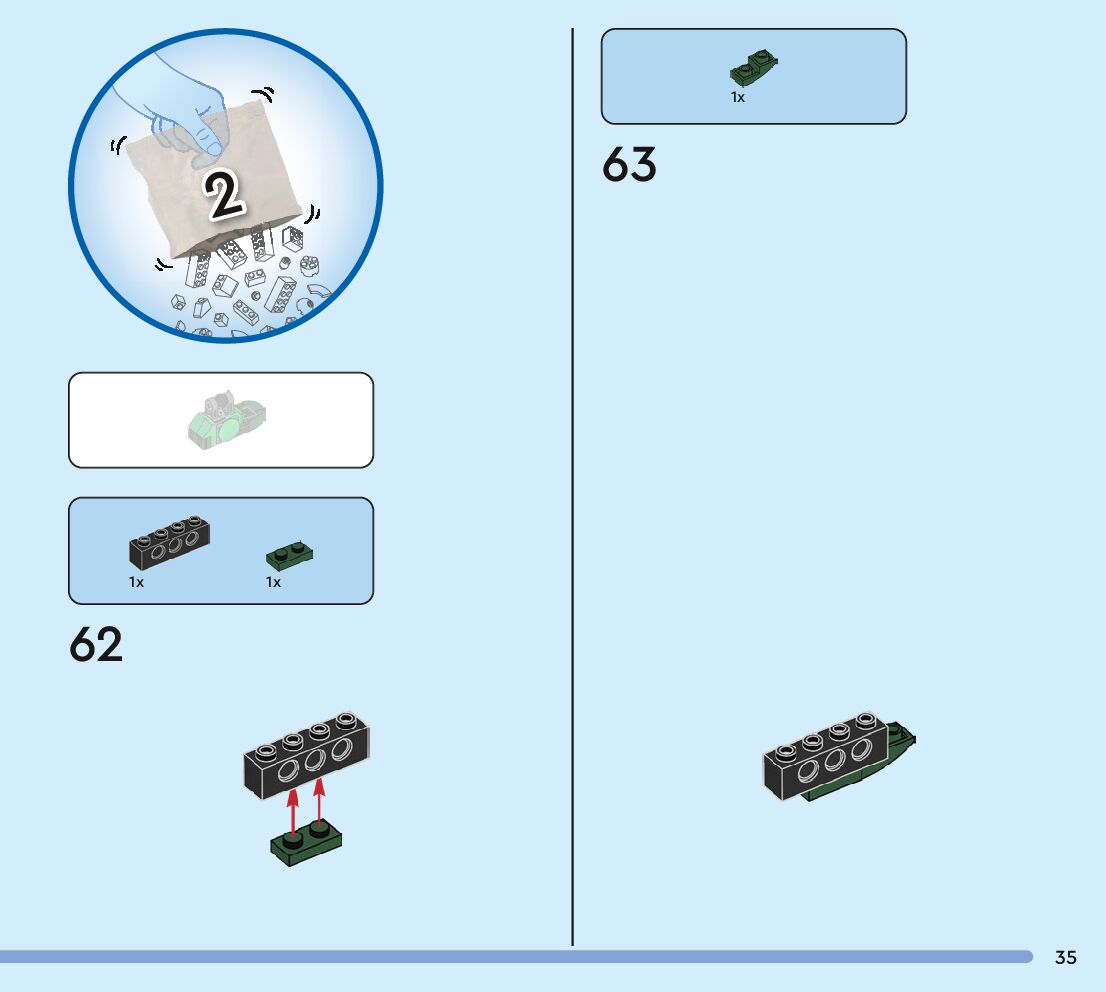 2

1x

1x

62

1x

63

35