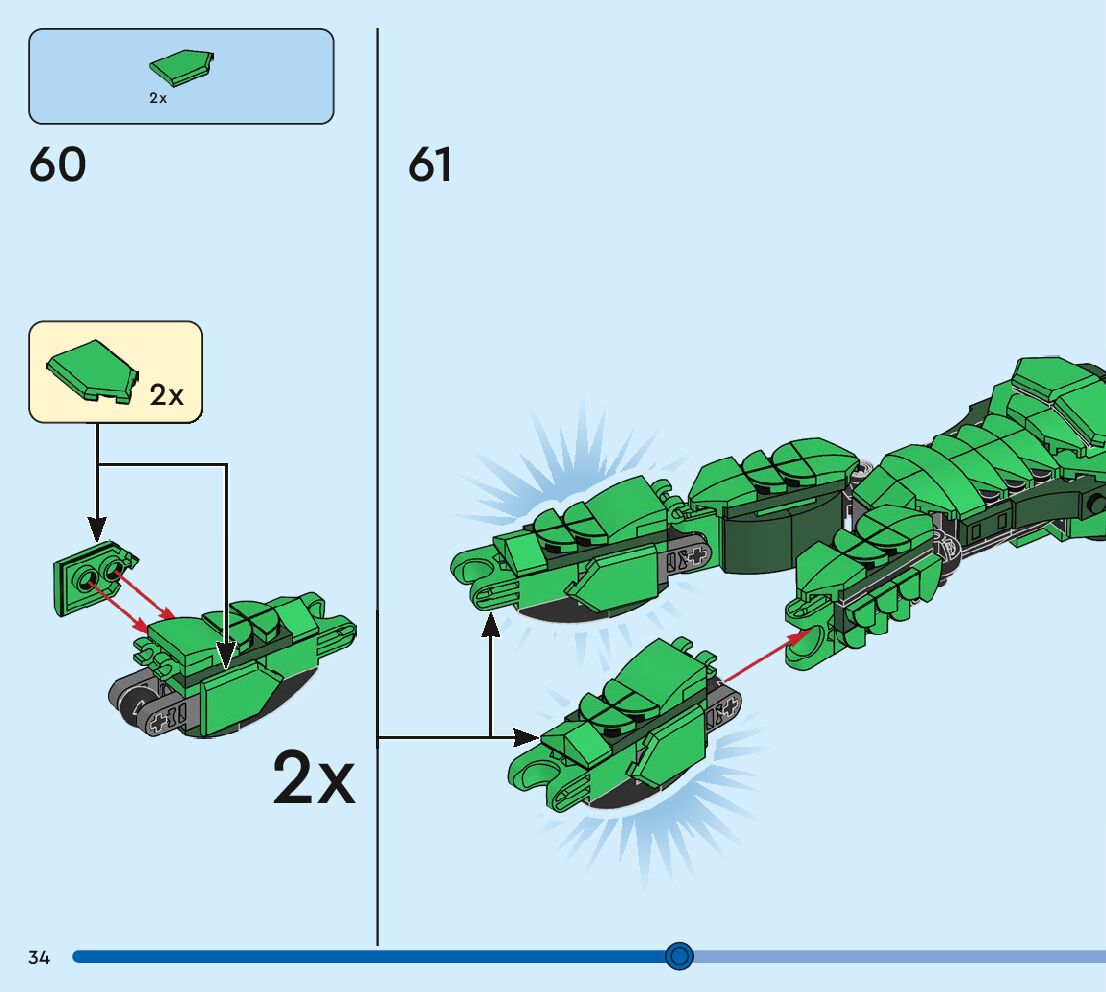 2x

60

2x

2x

61

34