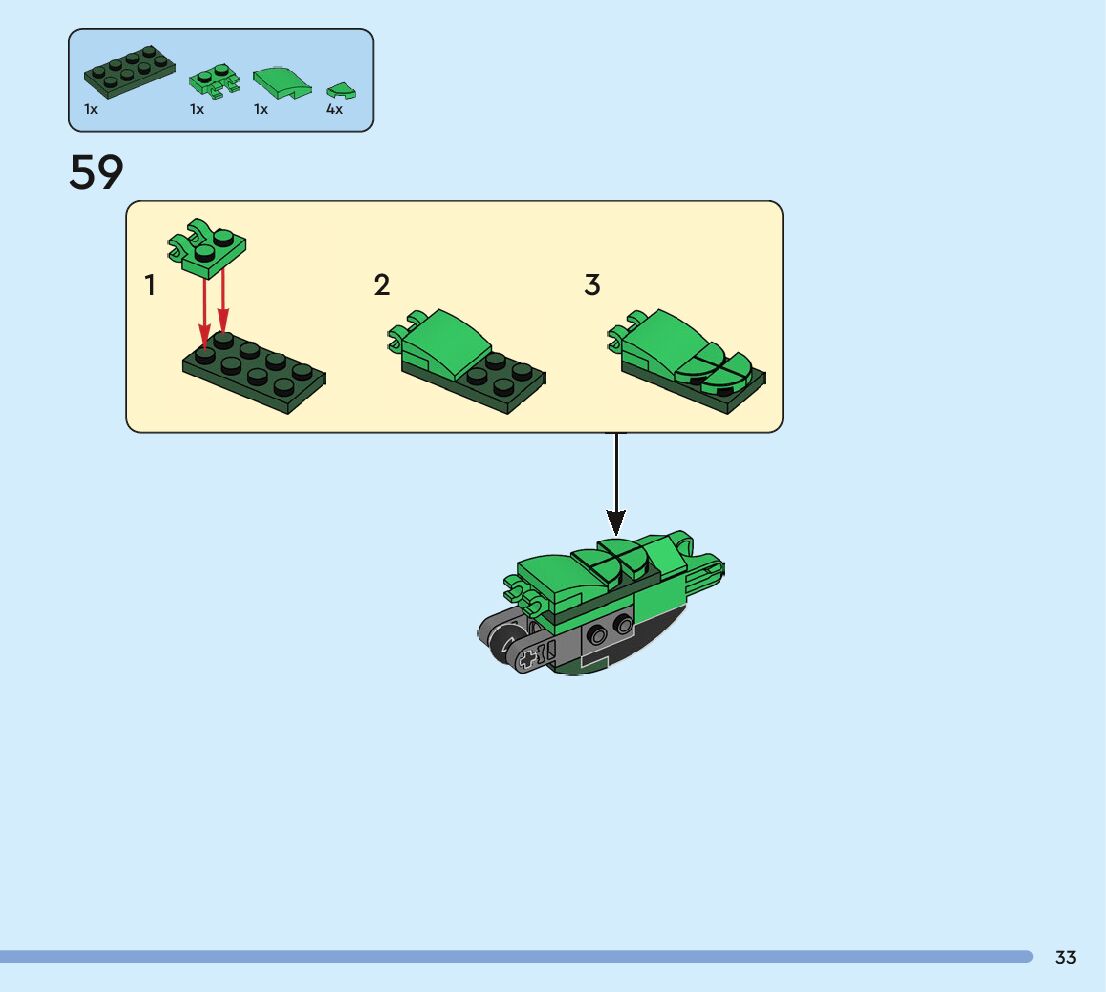 1x 1x 1x 4x

59

1

2

3

33