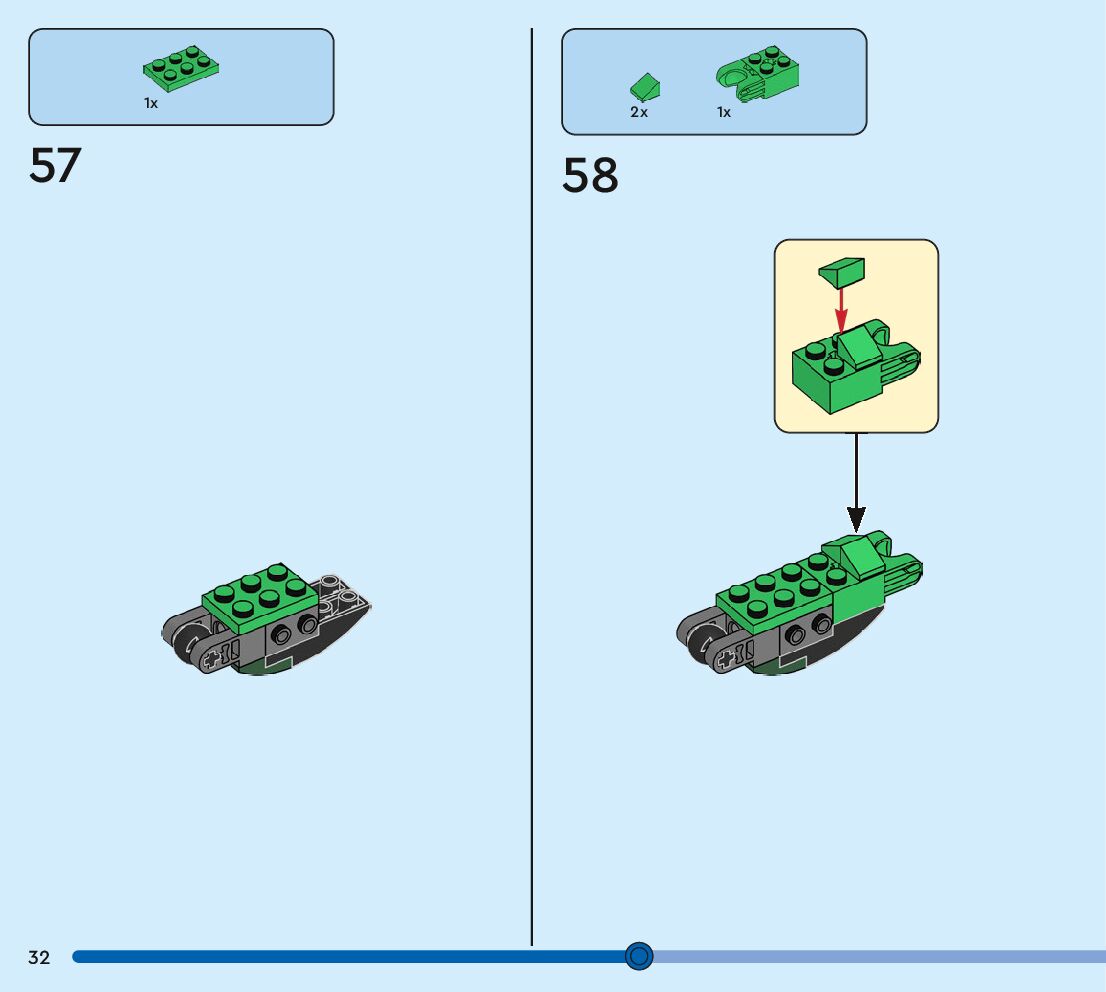 1x

57

2x 1x

58

32