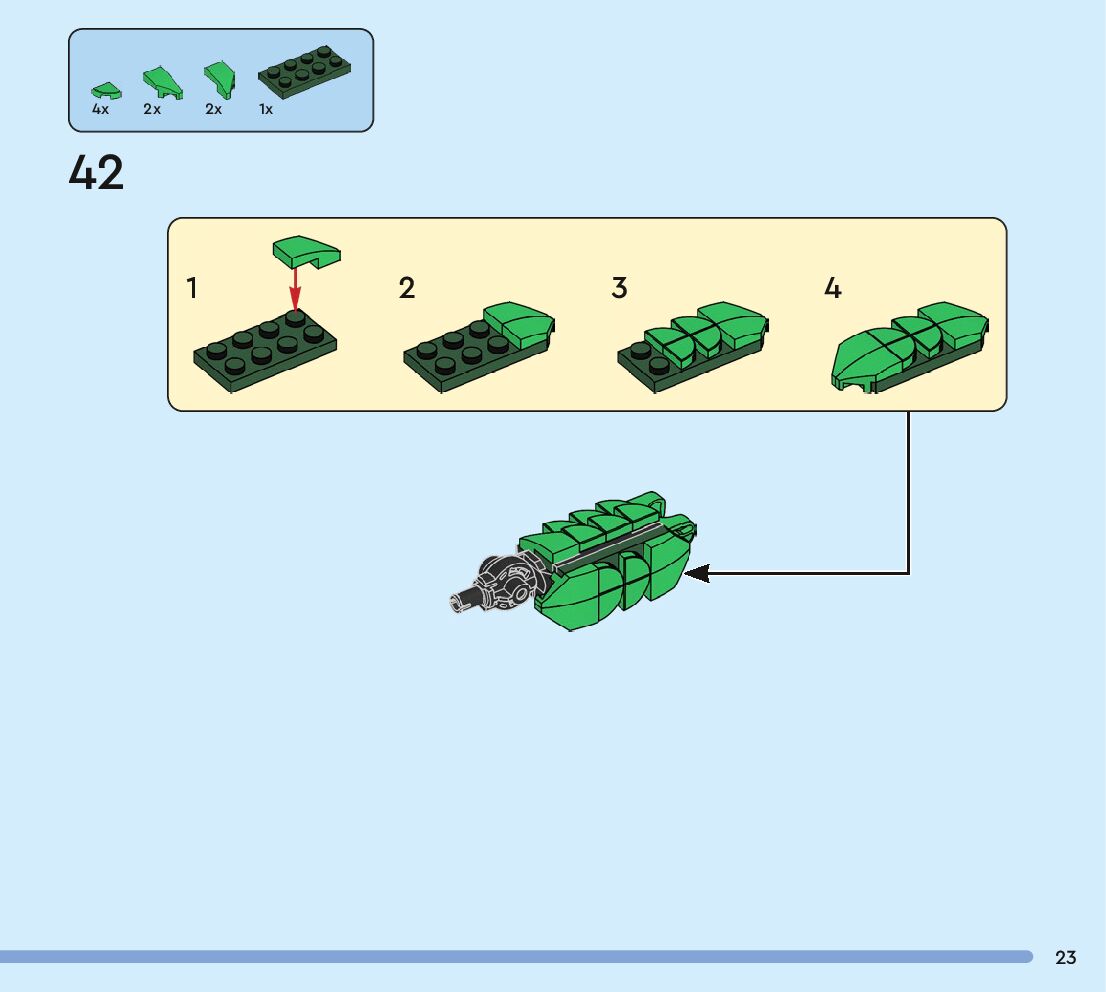 4x 2x 2x 1x

42

1 2 3 4

23