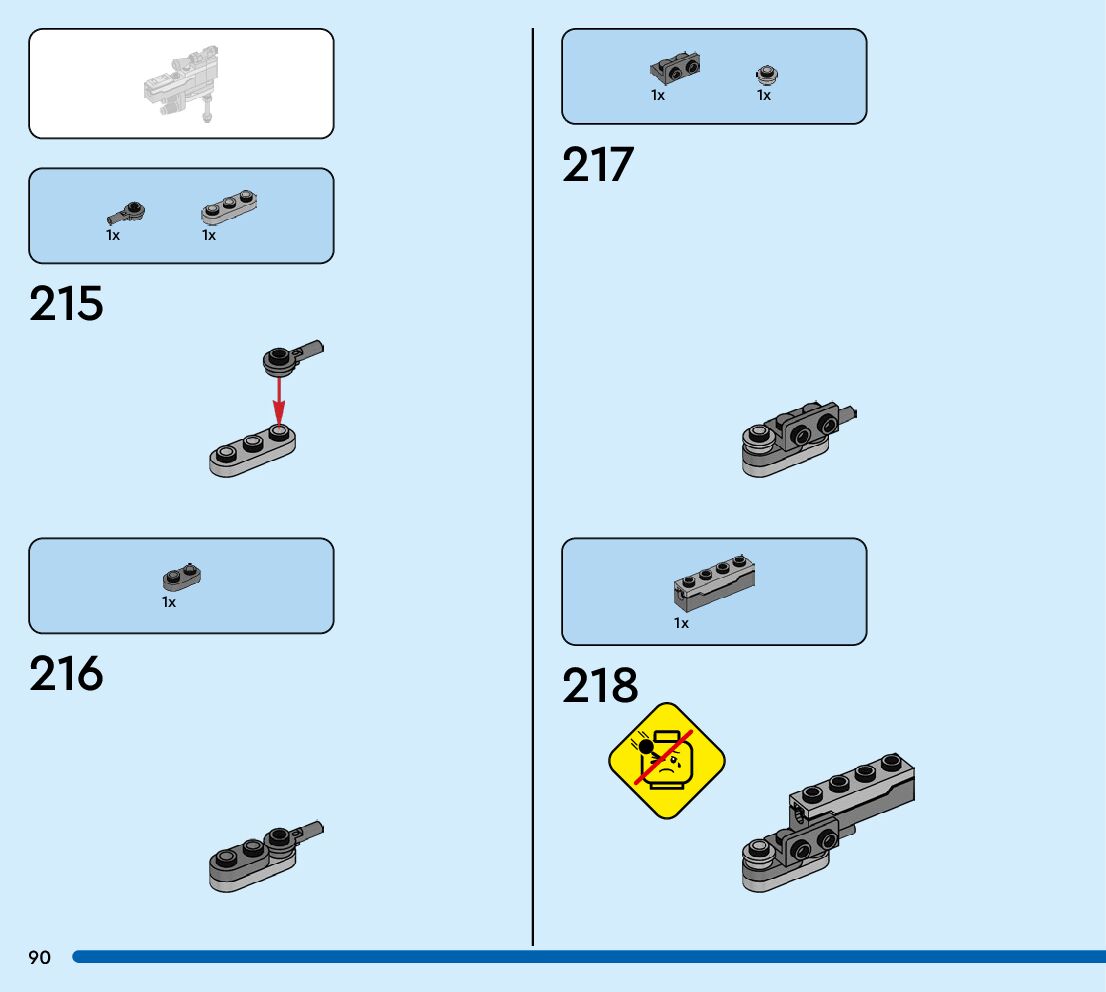 1x 1x

215

1x

216

1x 1x

217

1x

218

90