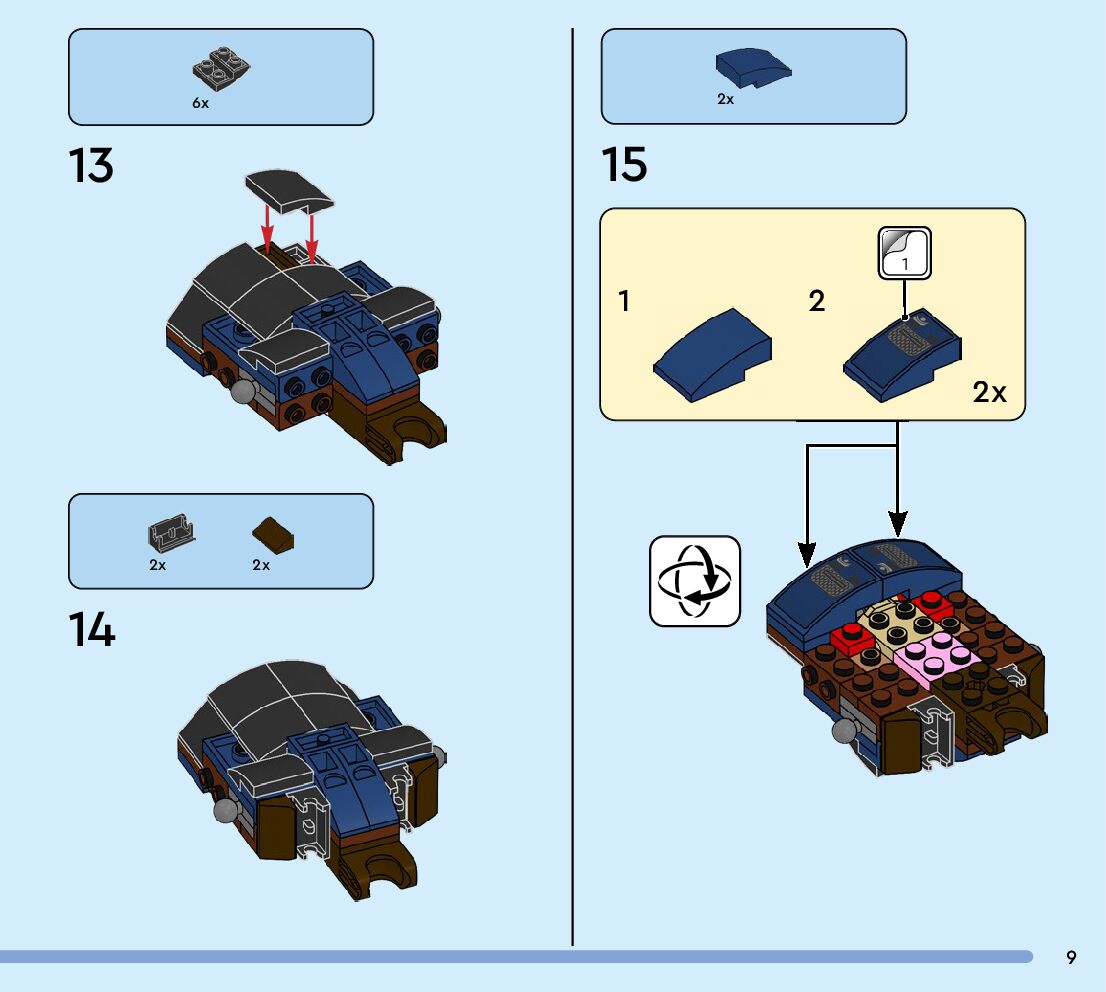 6x

13

2x 2x

14

2x

15

1

2

1

2x

9