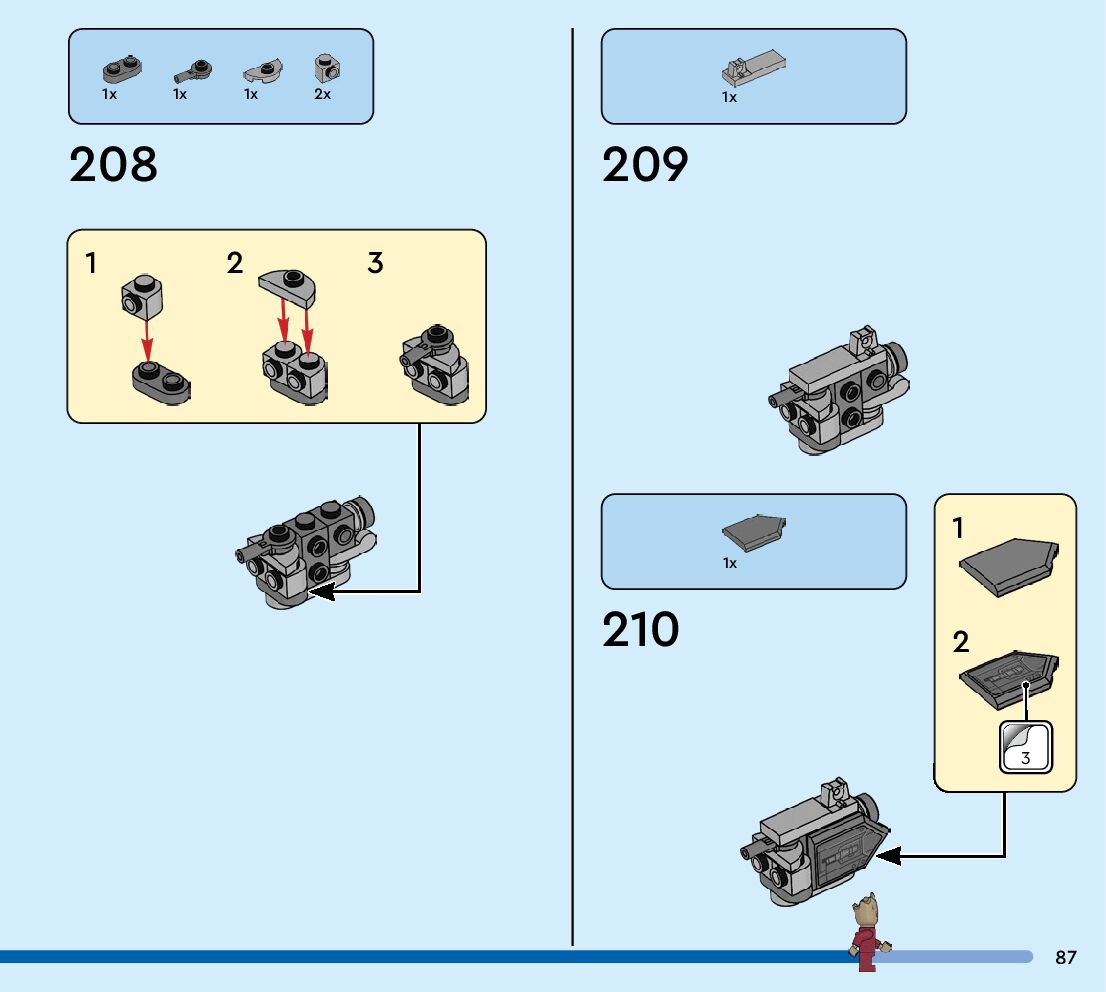 1x 1x 1x 2x

208

1

2

3

1x

209

1x

210

1

2

3

87