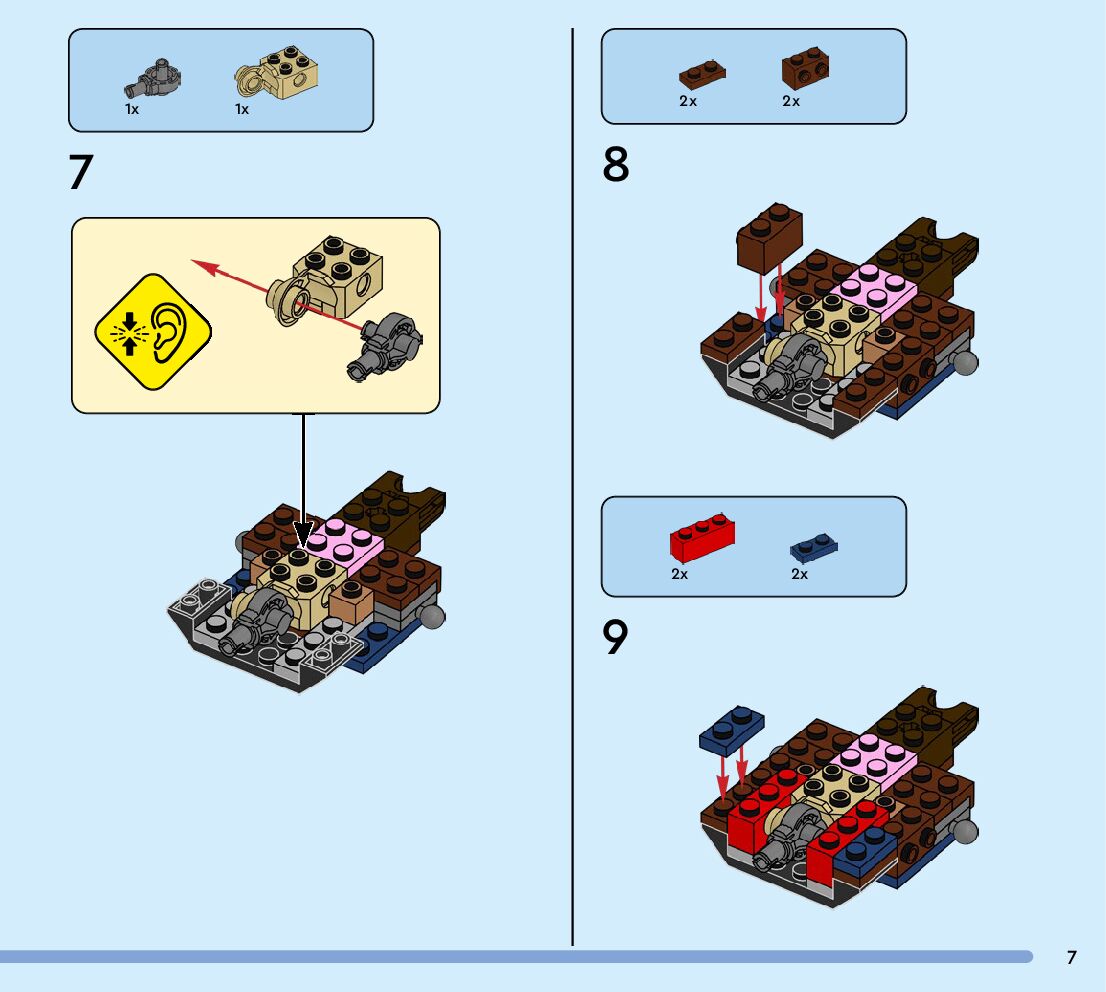 1x 1x

7

2x 2x

8

2x 2x

9

7