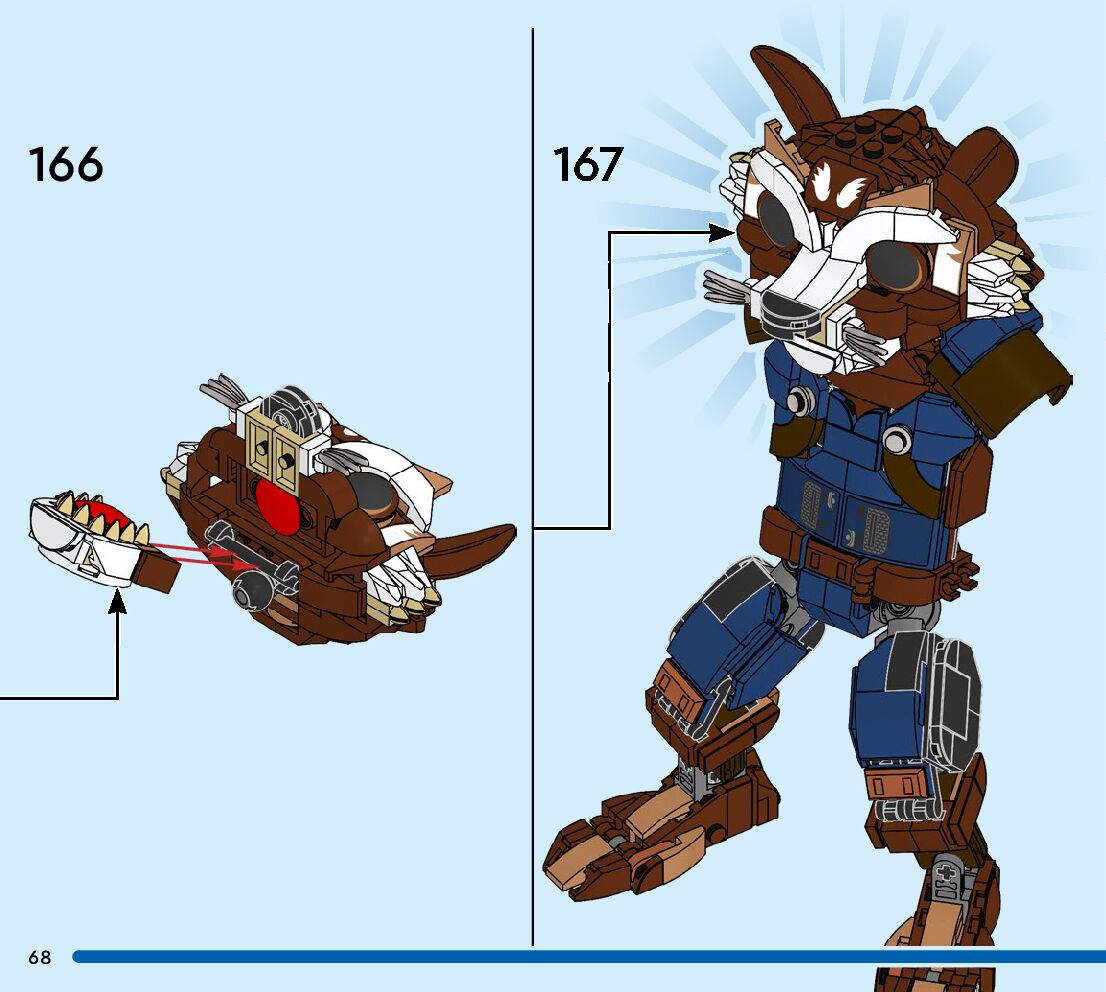 166

167

68