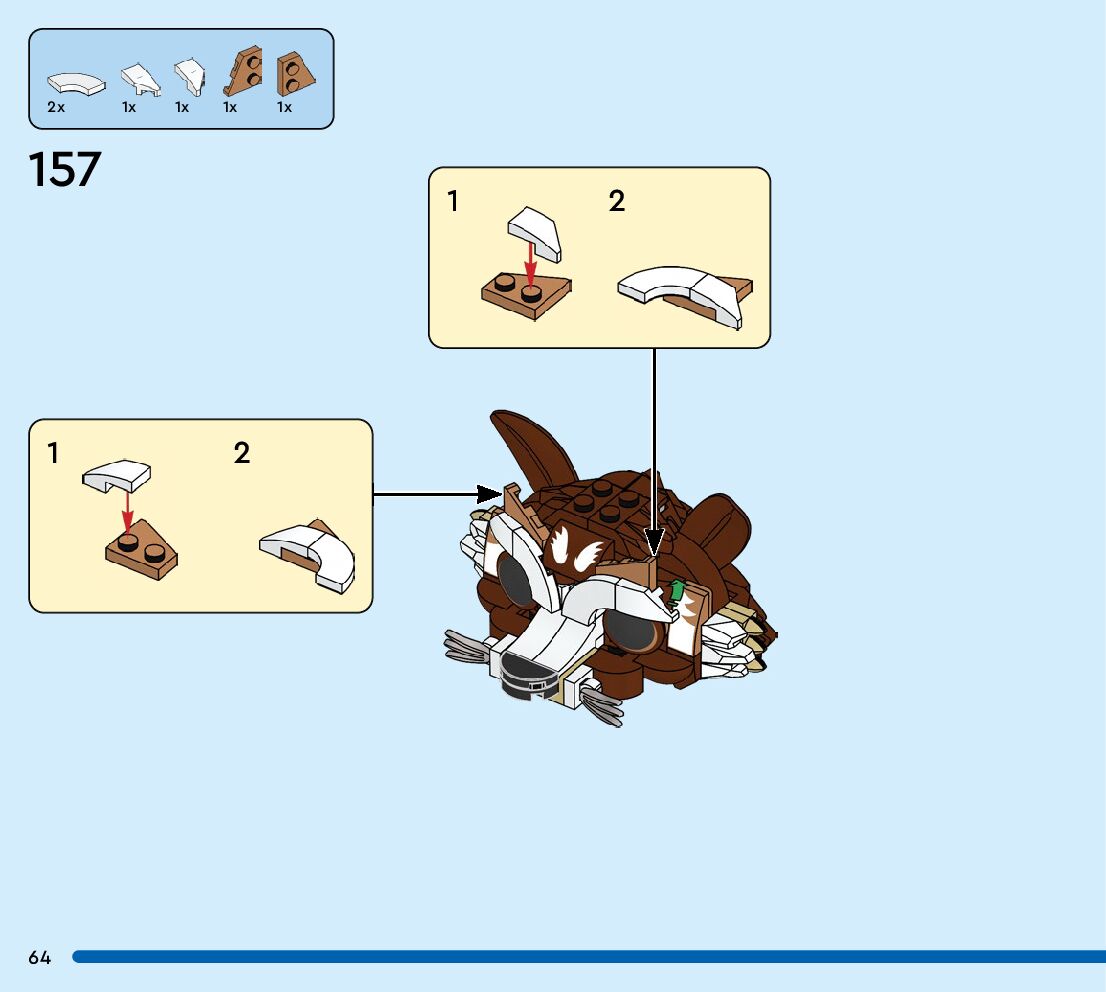 2x 1x 1x 1x 1x

157

1 2

1 2

64