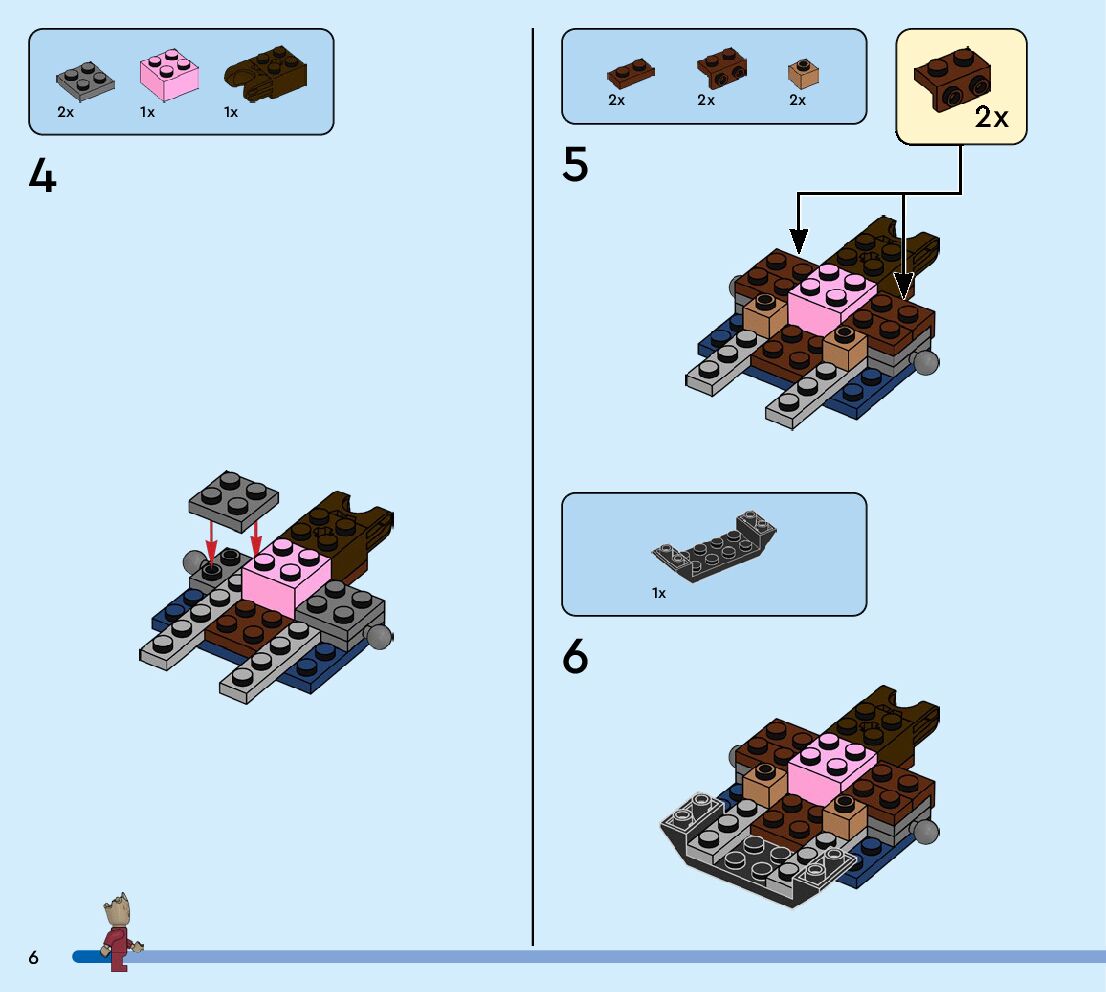 2x 1x 1x

4

2x 2x 2x

2x

5

1x

6

6