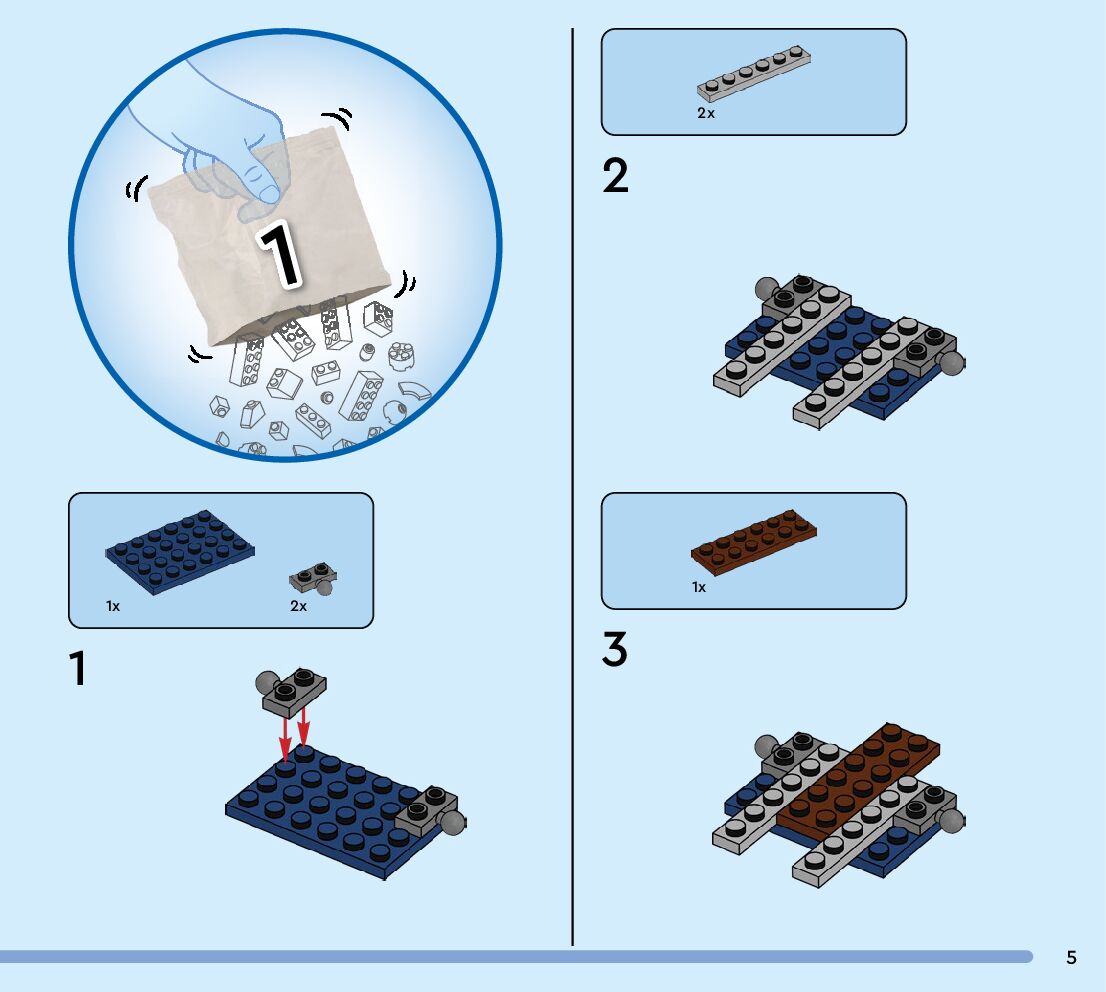 1

1x

2x

1

2x

2

1x

3

5