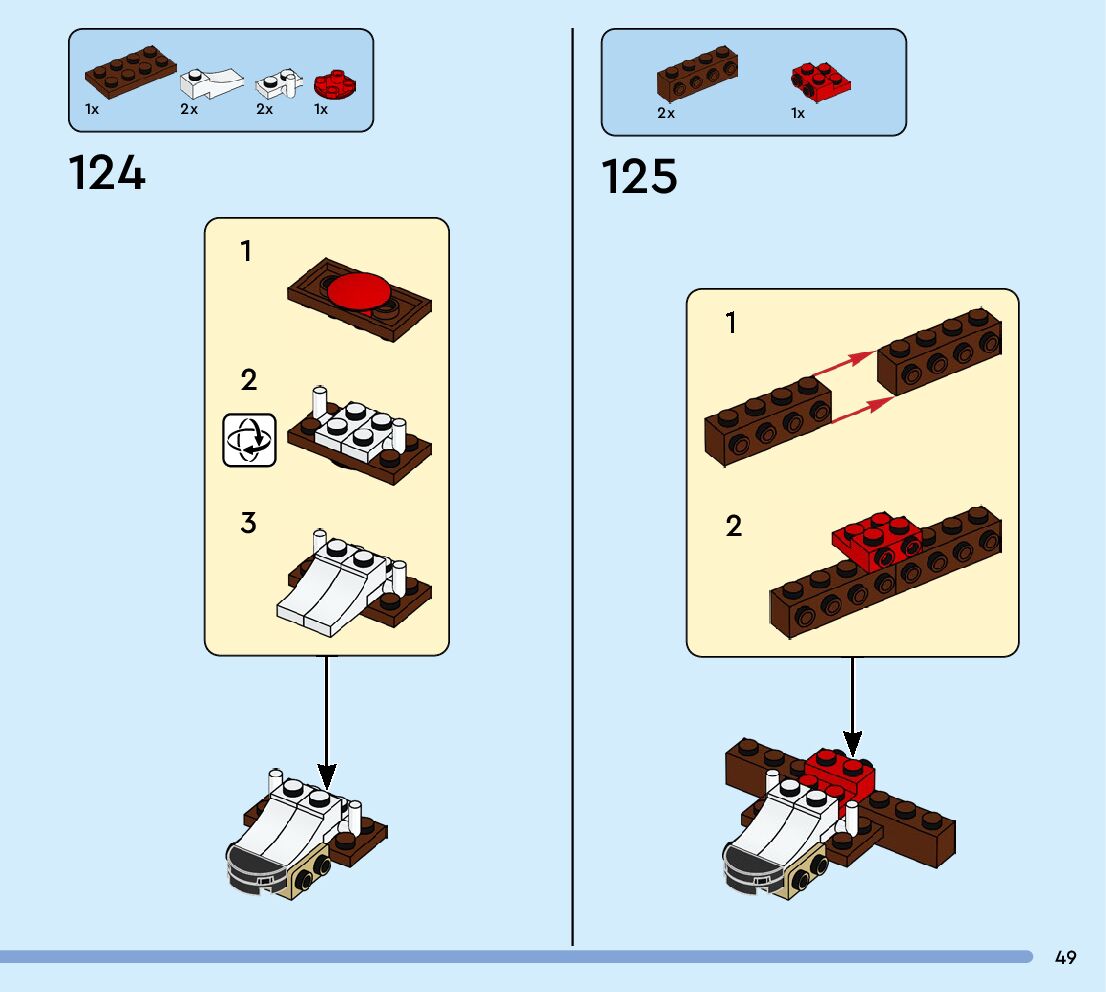 1x 2x 2x 1x

124

1

2

3

2x 1x

125

1

2

49