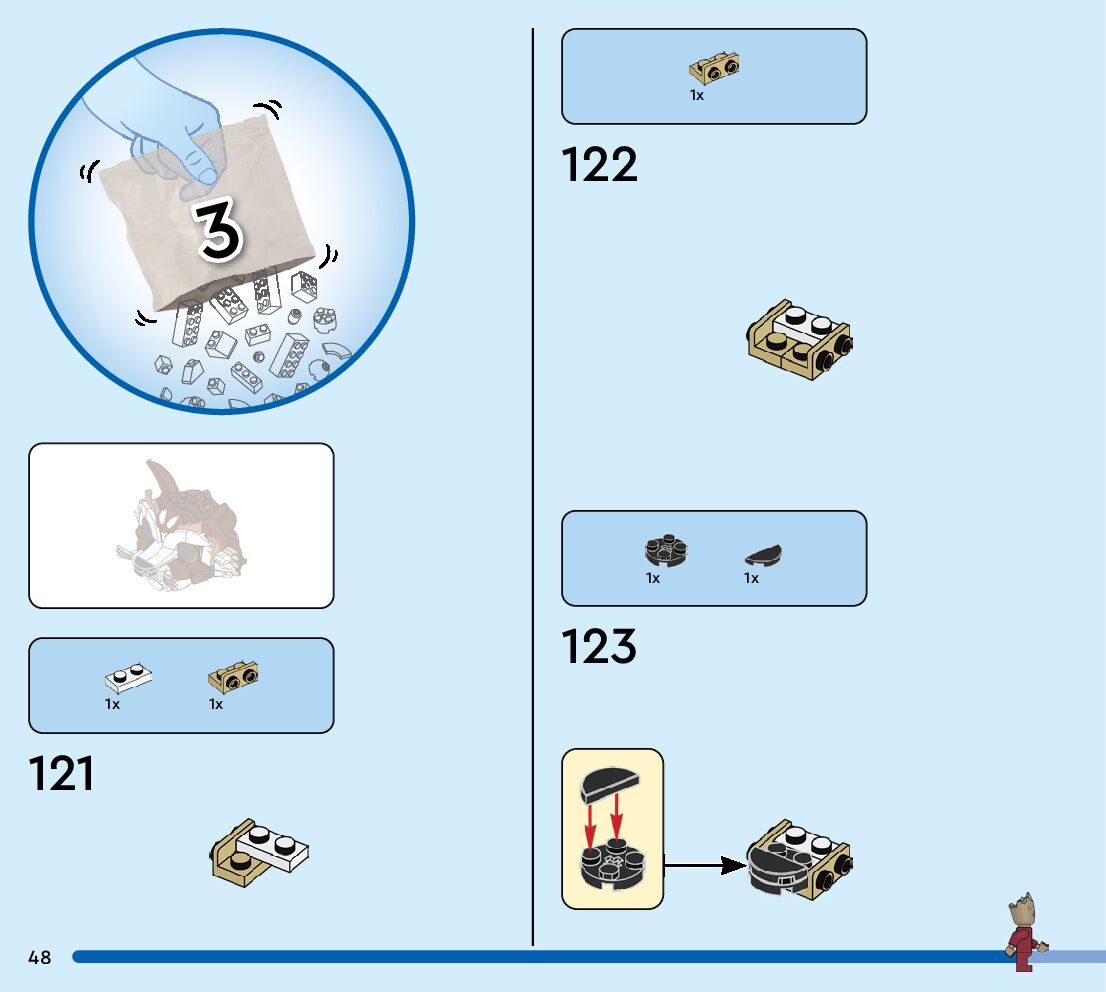 3

1x 1x

121

1x

122

1x 1x

123

48