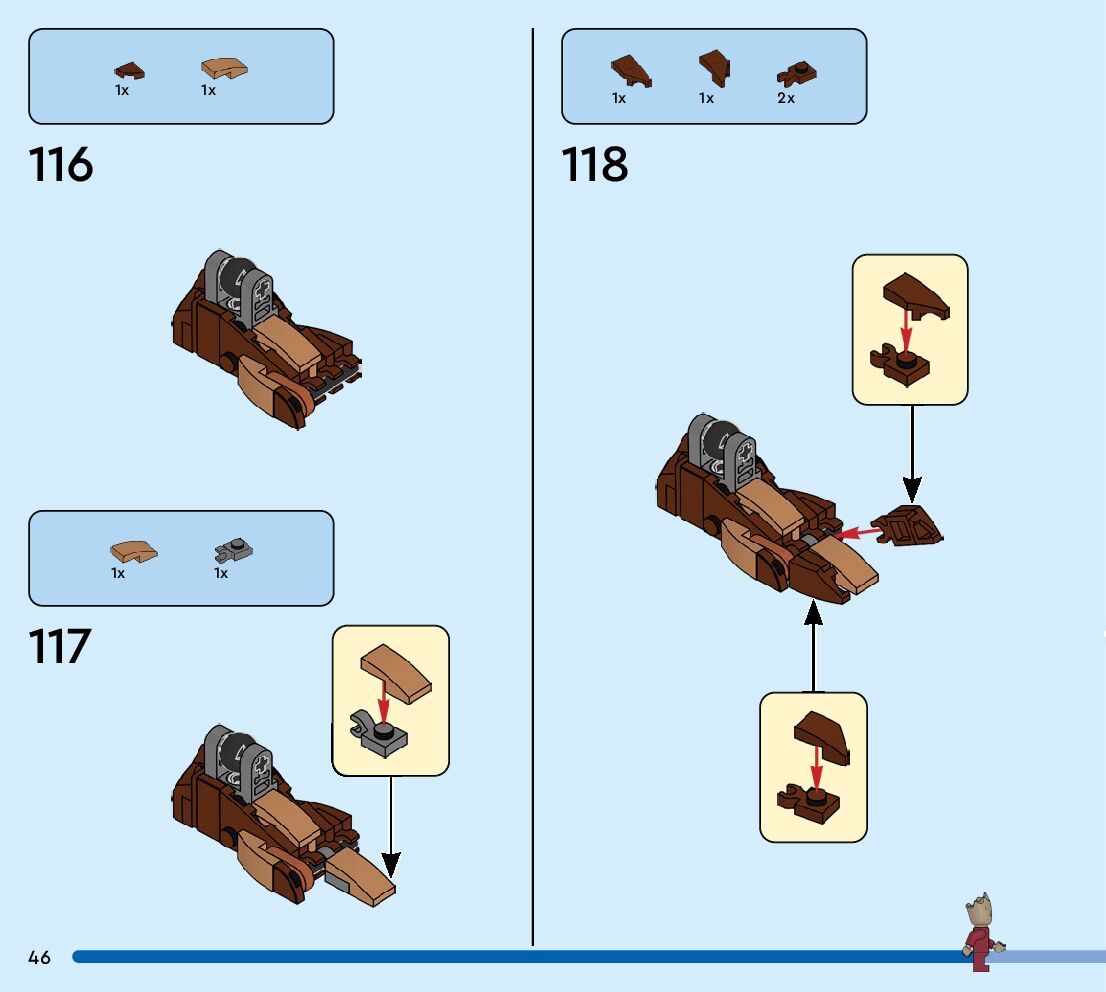 1x 1x

116

1x 1x

117

1x 1x 2x

118

46