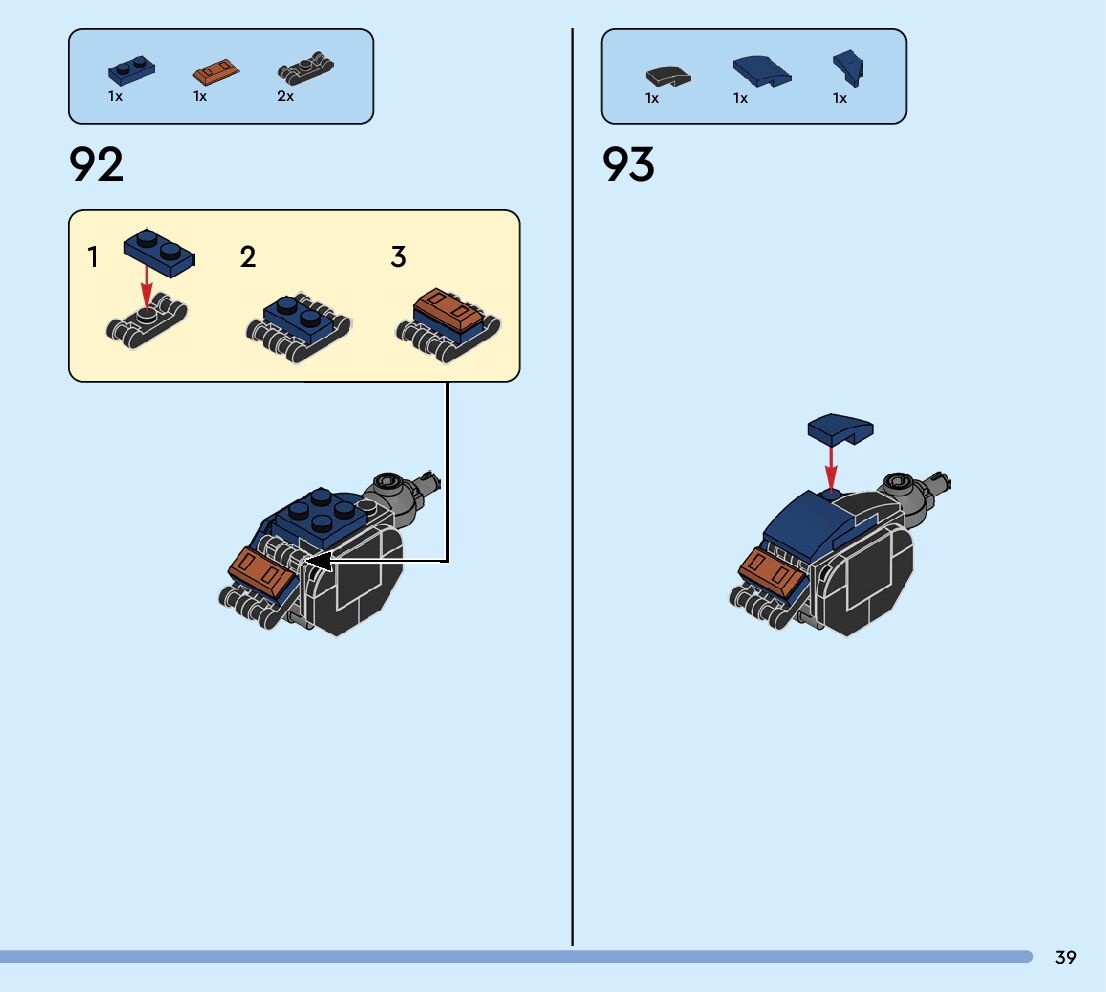 1x 1x 2x

92

1

2

3

1x 1x 1x

93

39