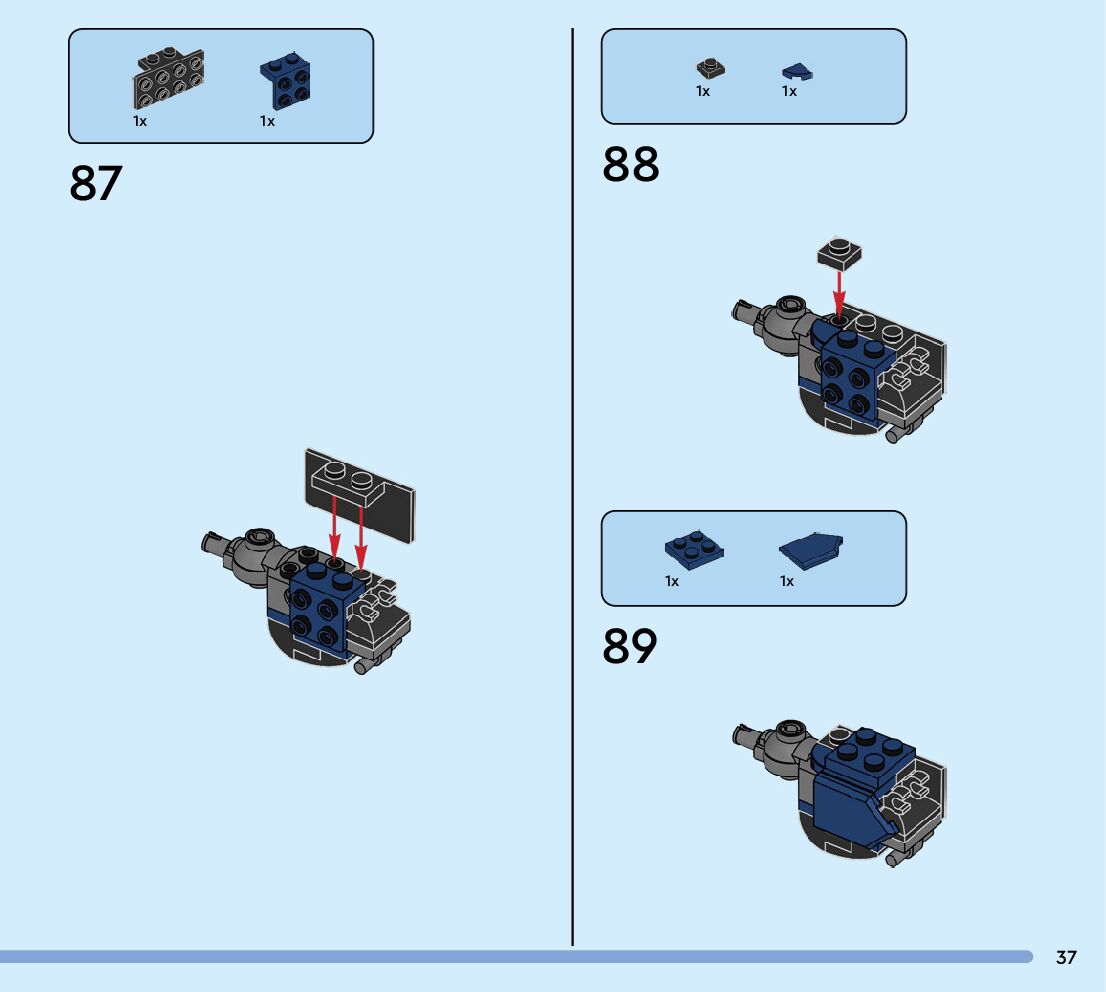 1x 1x

87

1x 1x

88

1x 1x

89

37