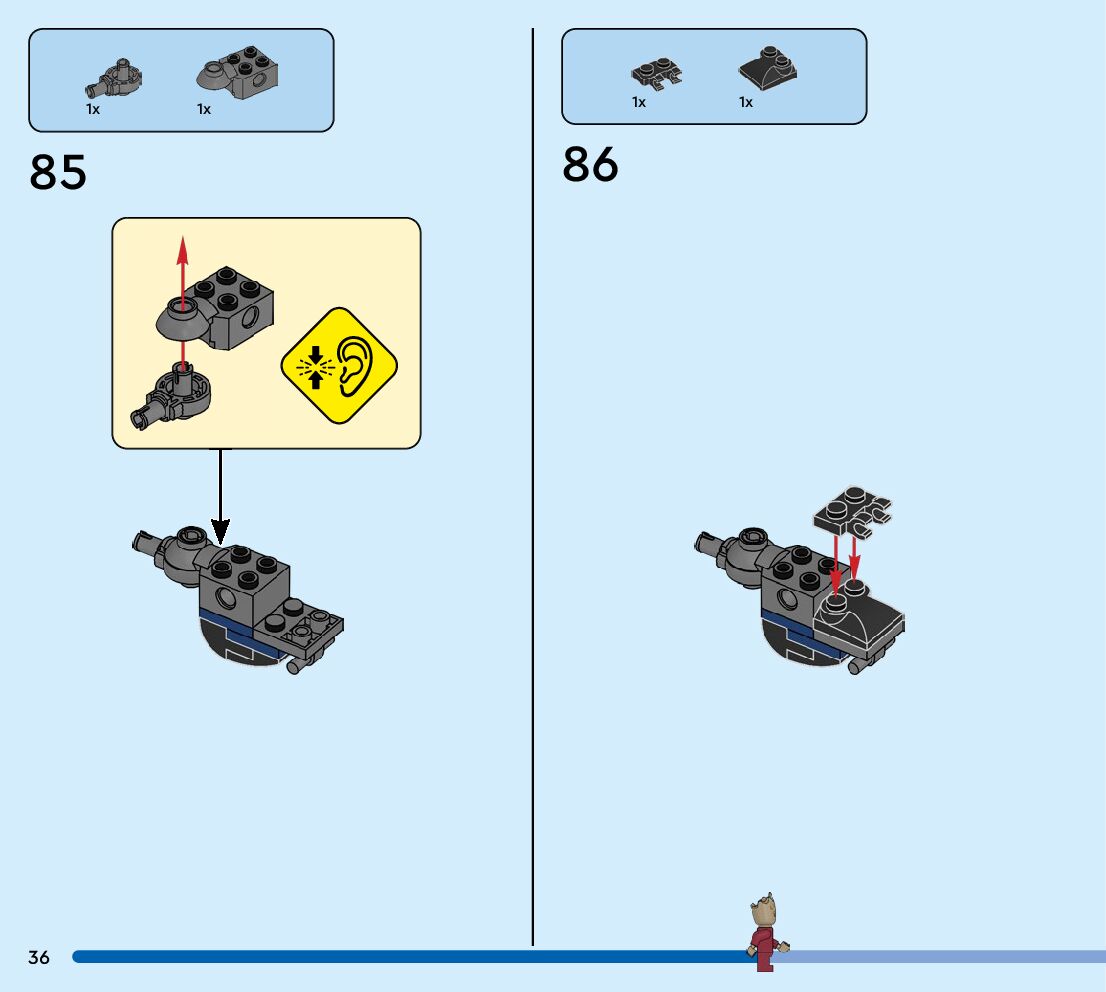 1x 1x

85

1x 1x

86

36