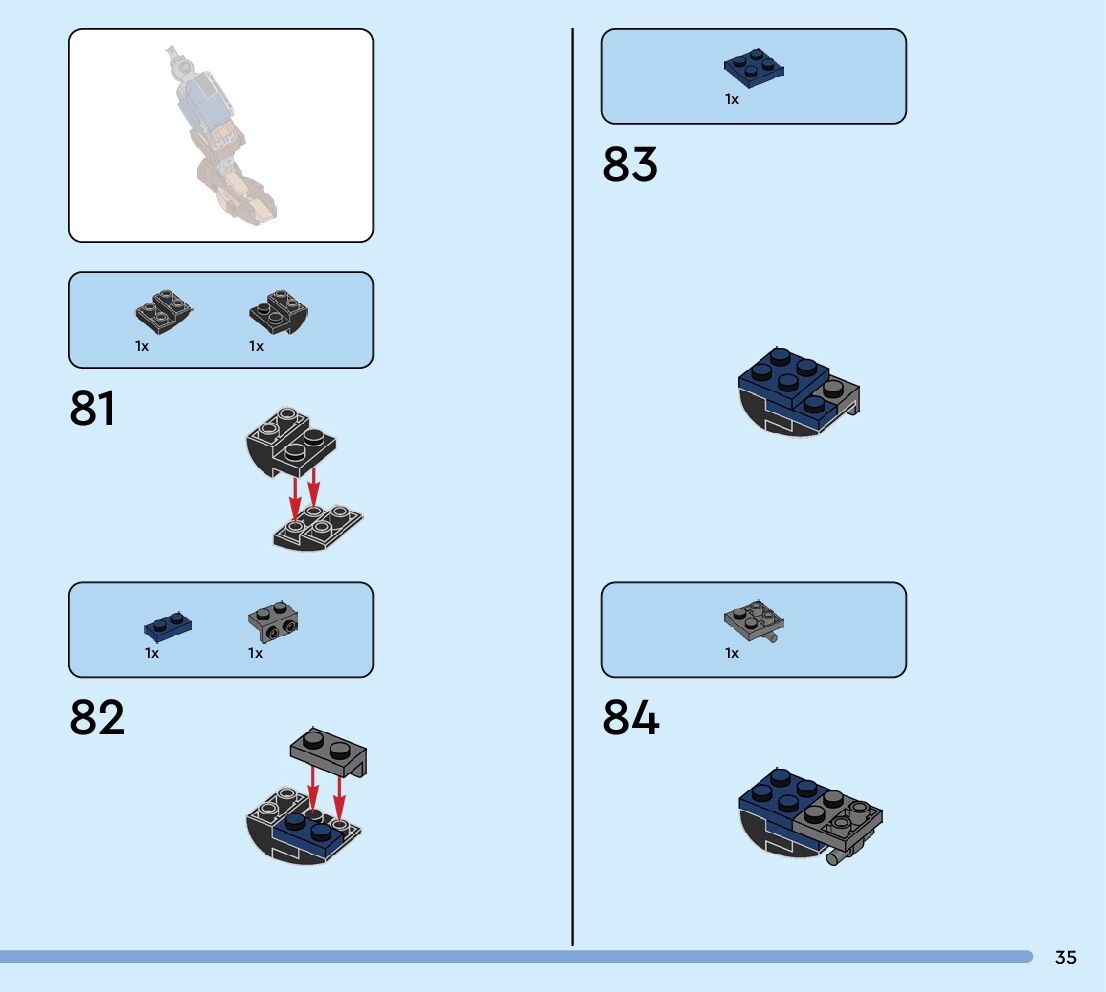 1x 1x

81

1x 1x

82

1x

83

1x

84

35