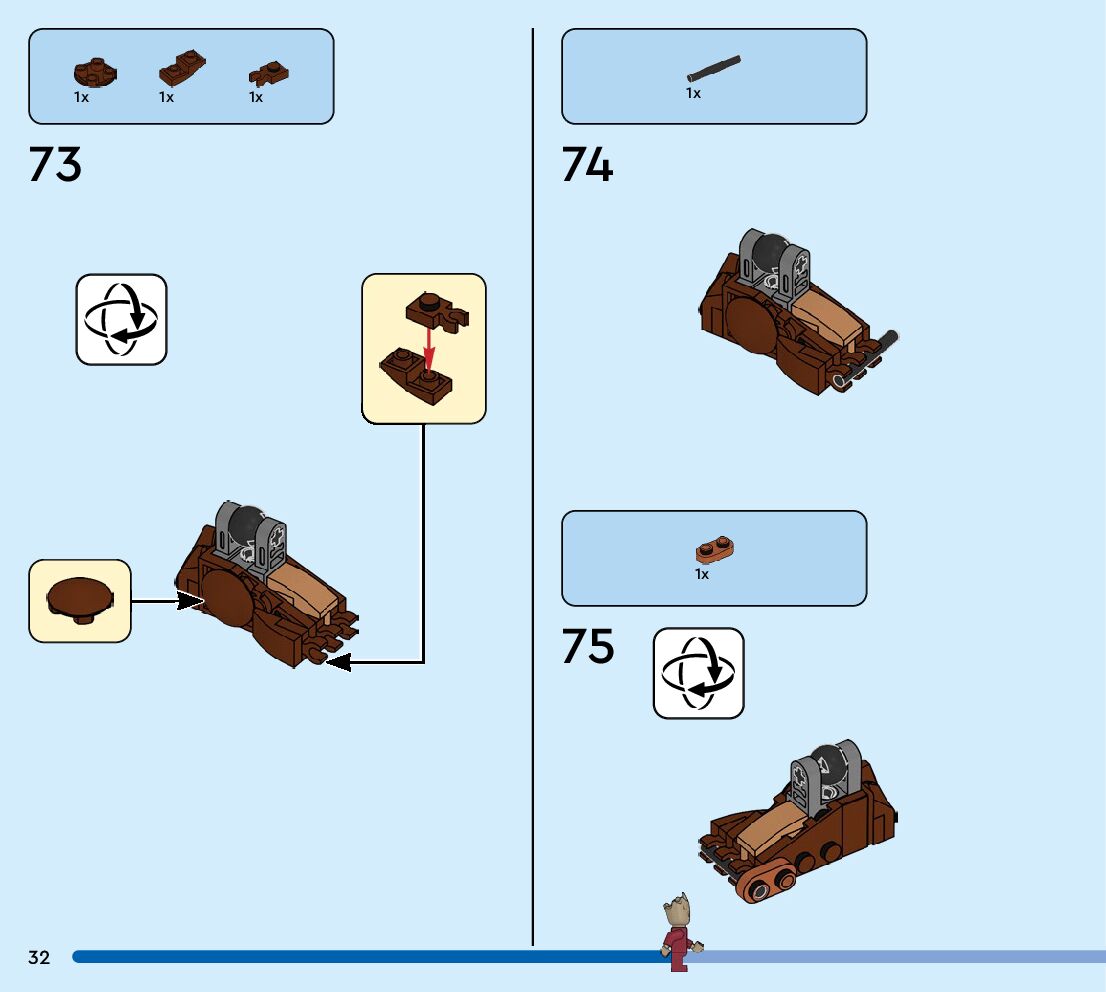 1x 1x 1x

73

1x

74

1x

75

32