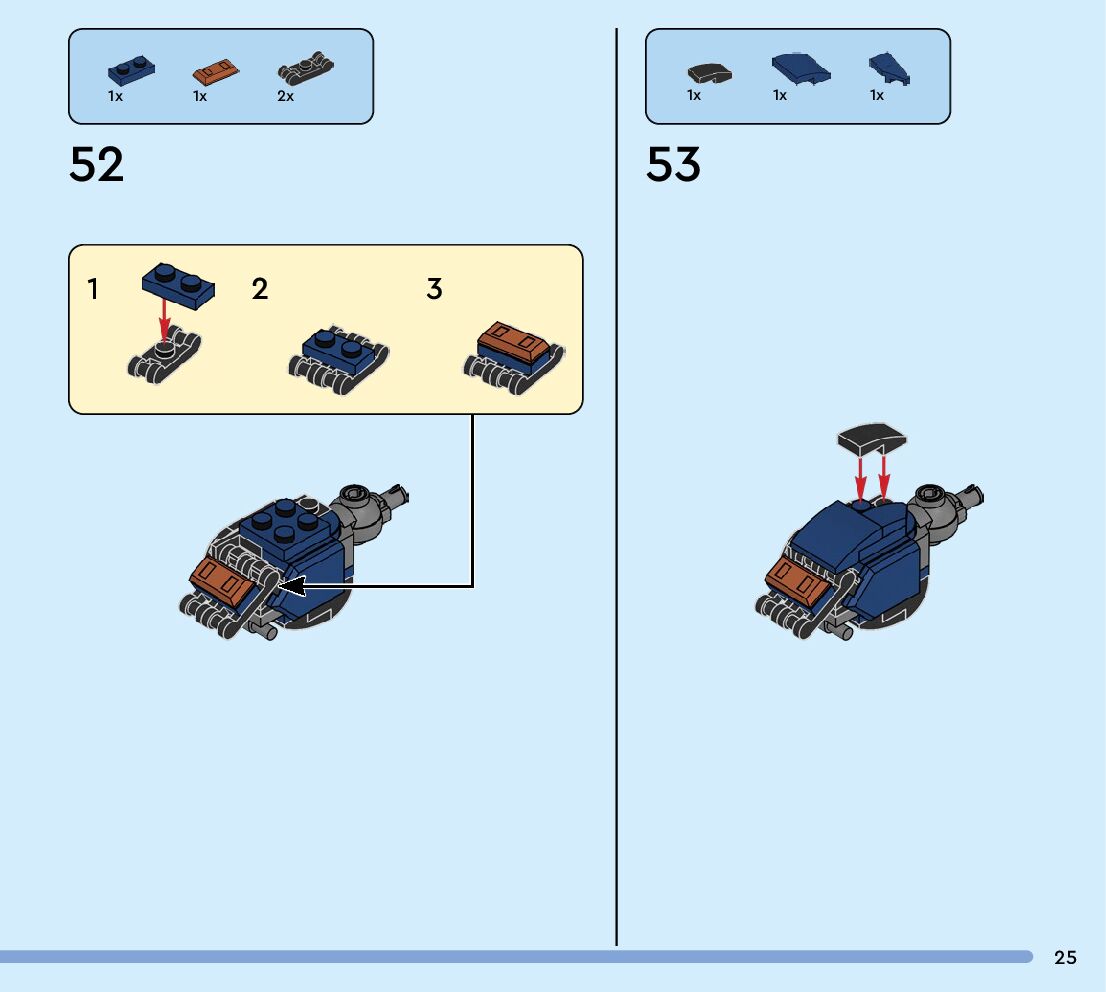 1x 1x 2x

52

1

2

3

1x 1x 1x

53

25