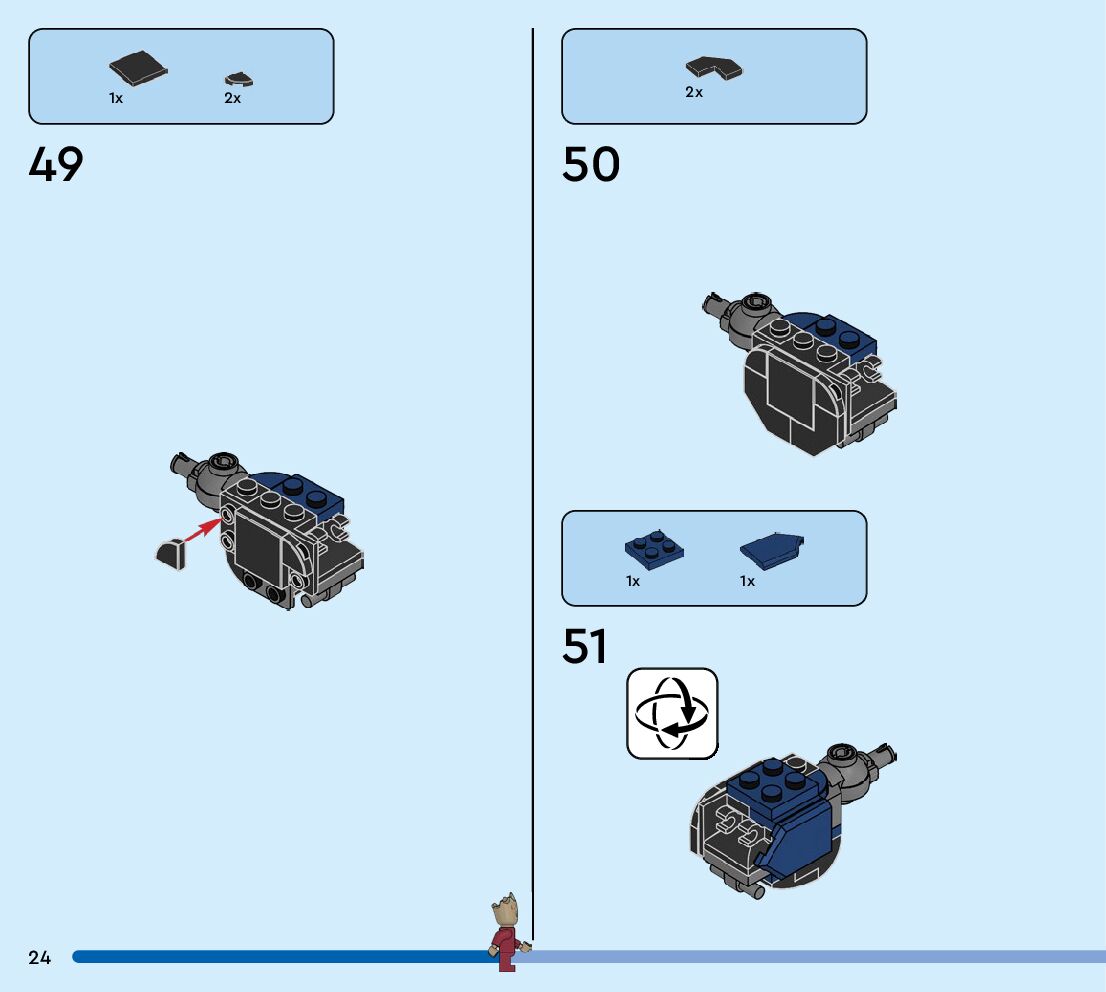 1x 2x

49

2x

50

1x 1x

51

24