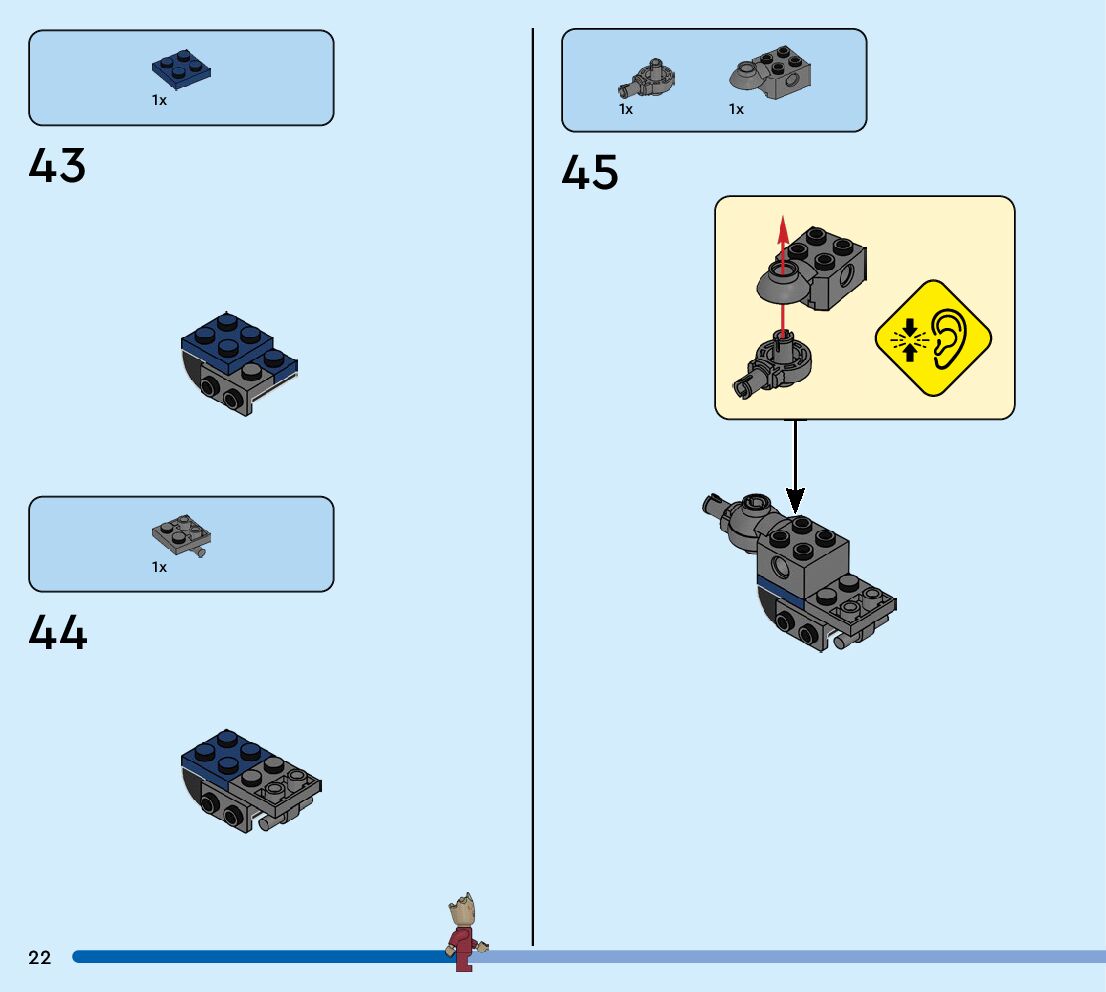 1x

43

1x

44

1x 1x

45

22