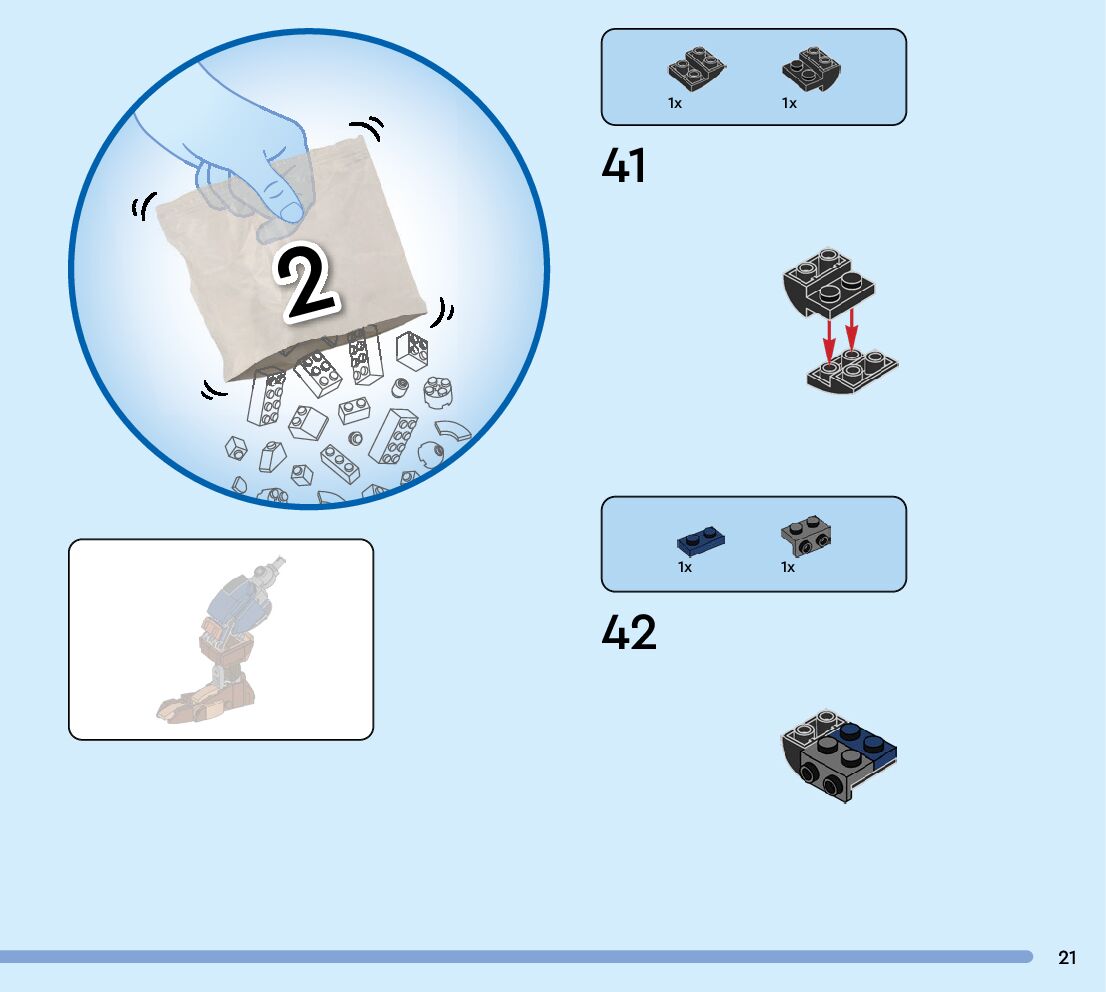 2

1x 1x

41

1x 1x

42

21