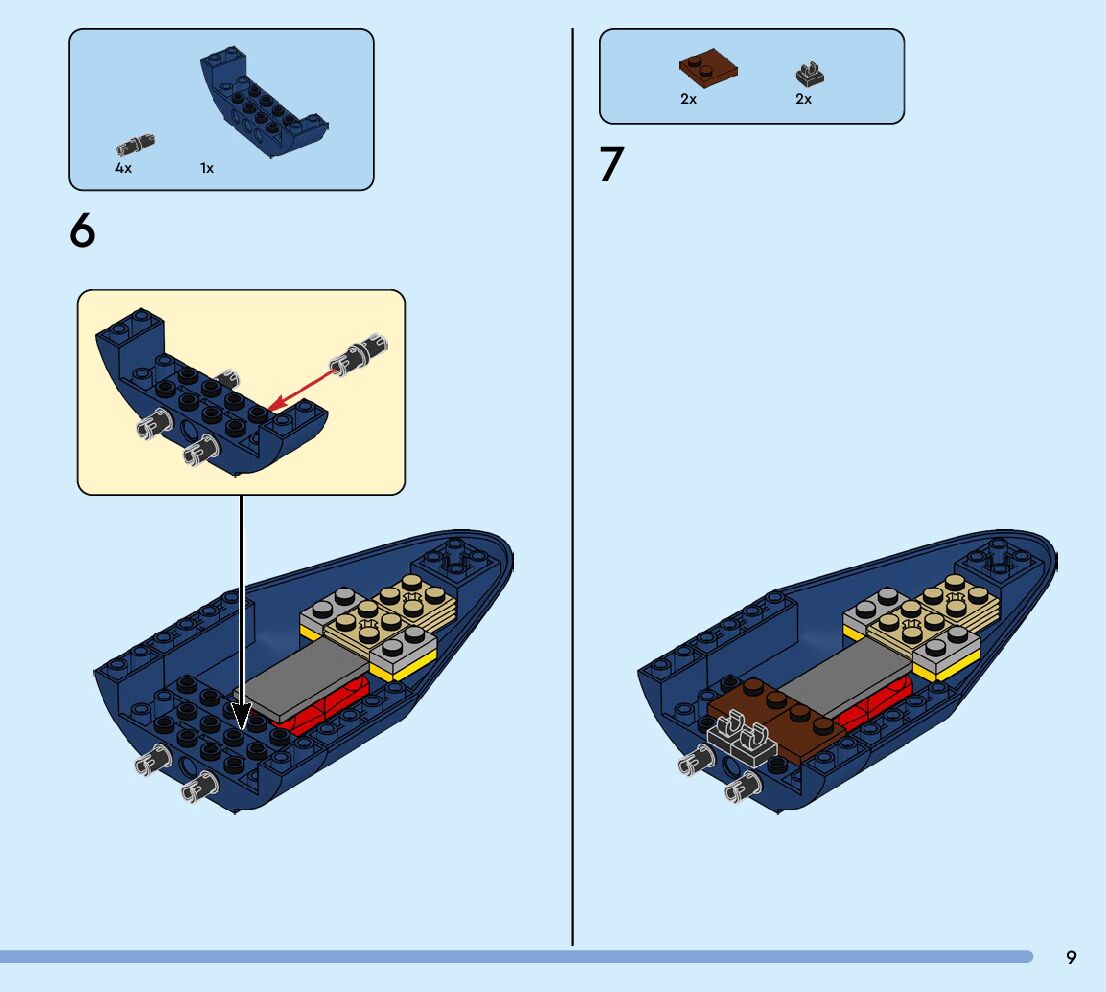 4x
1x

6

2x
2x

7

9