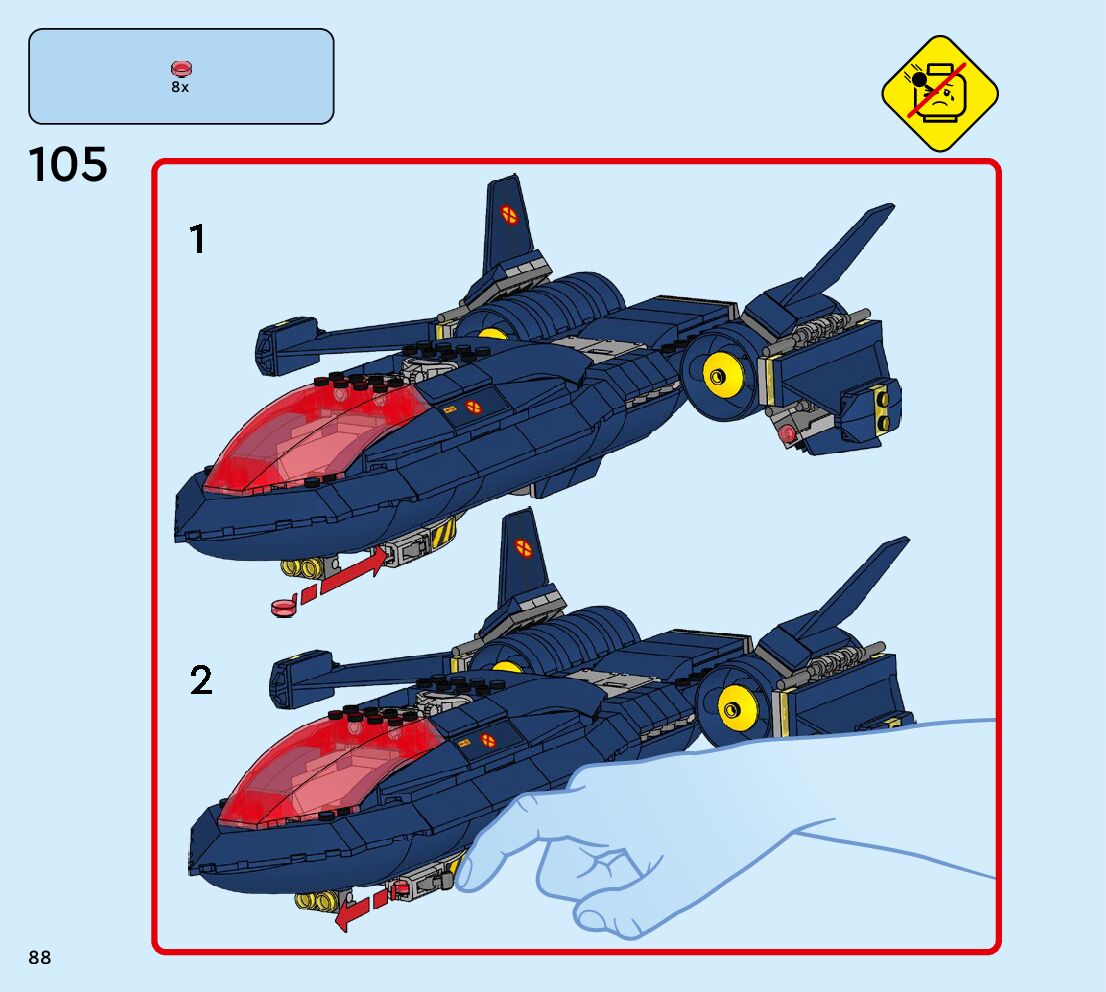 8x

105

1

2

88