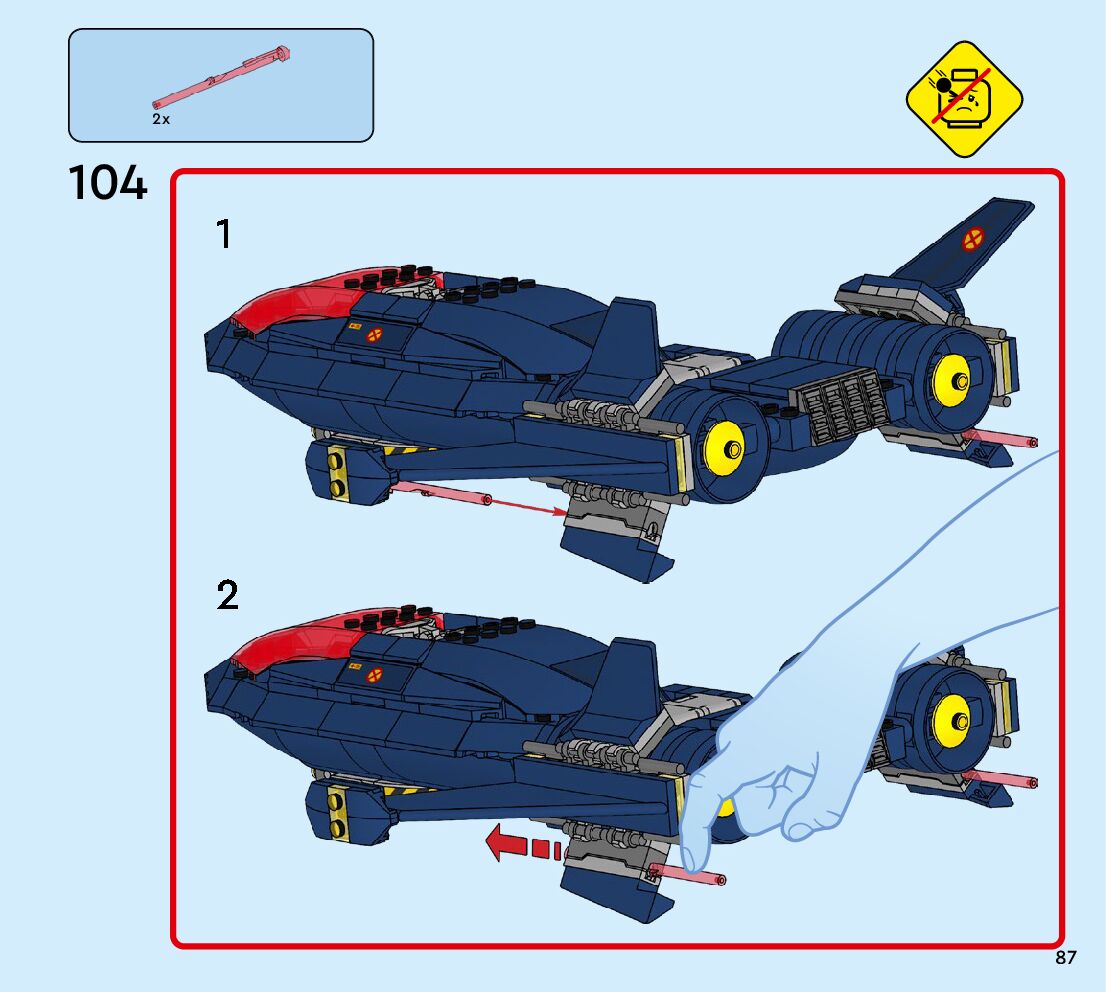 2x

104

1

2

87