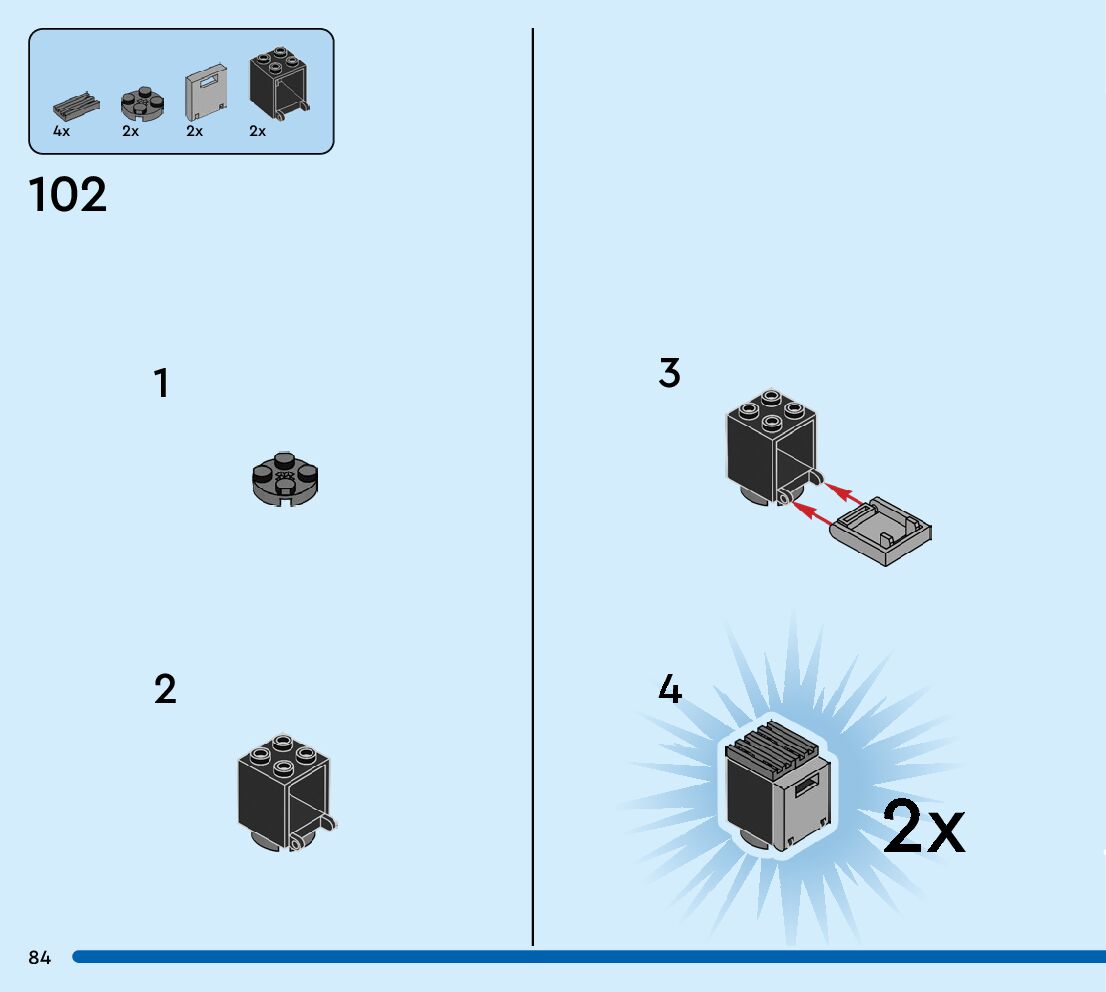 4x 2x 2x 2x

102

1

2

3

4

2x

84