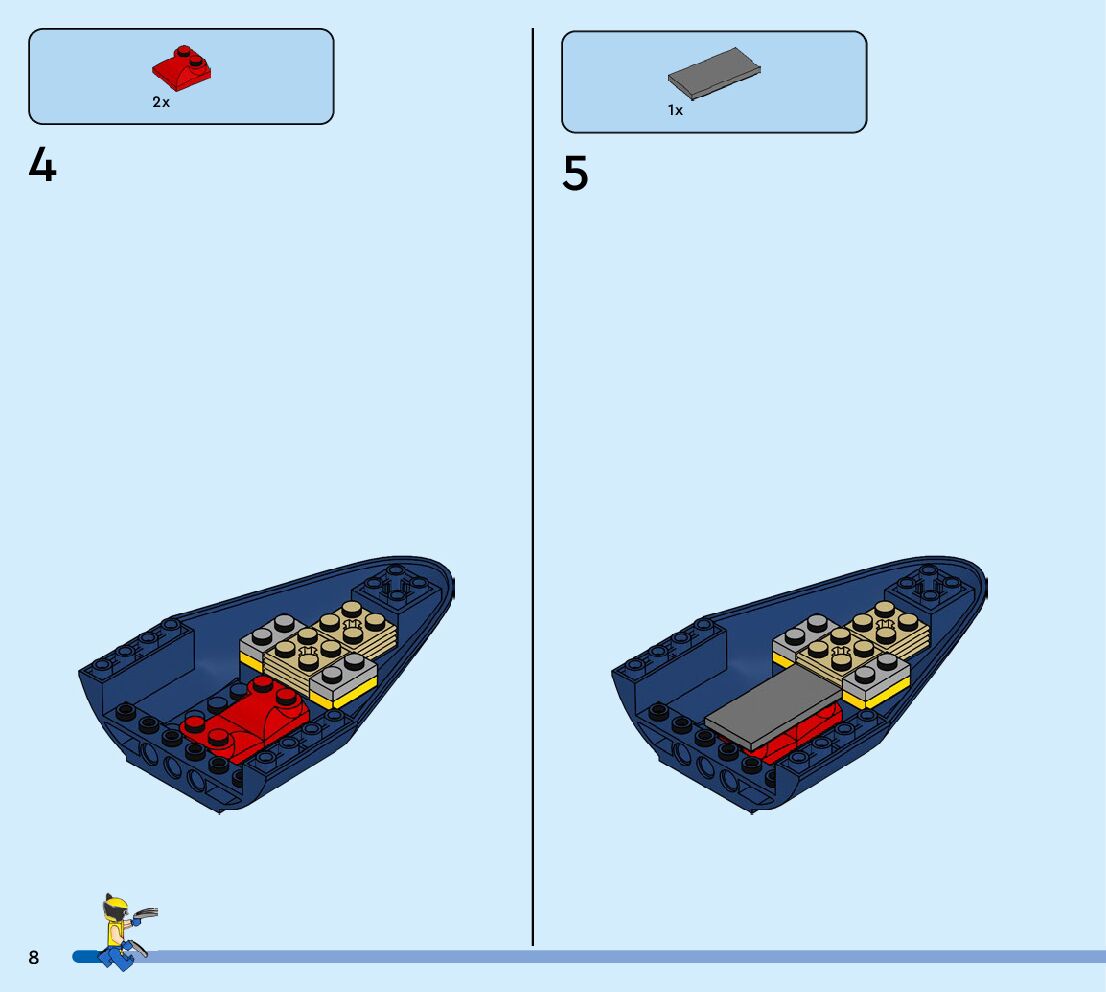 2x

4

1x

5

8