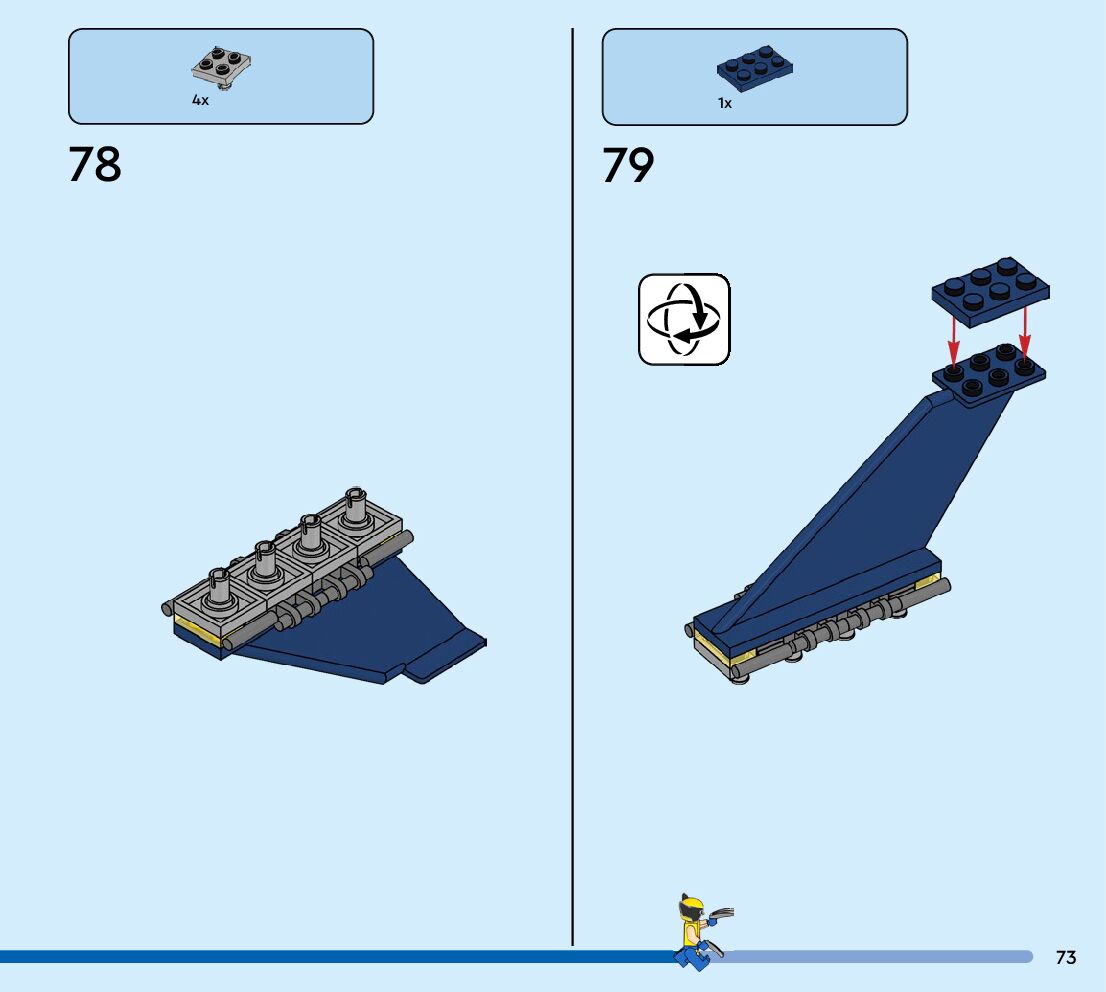 4x

78

1x

79

73