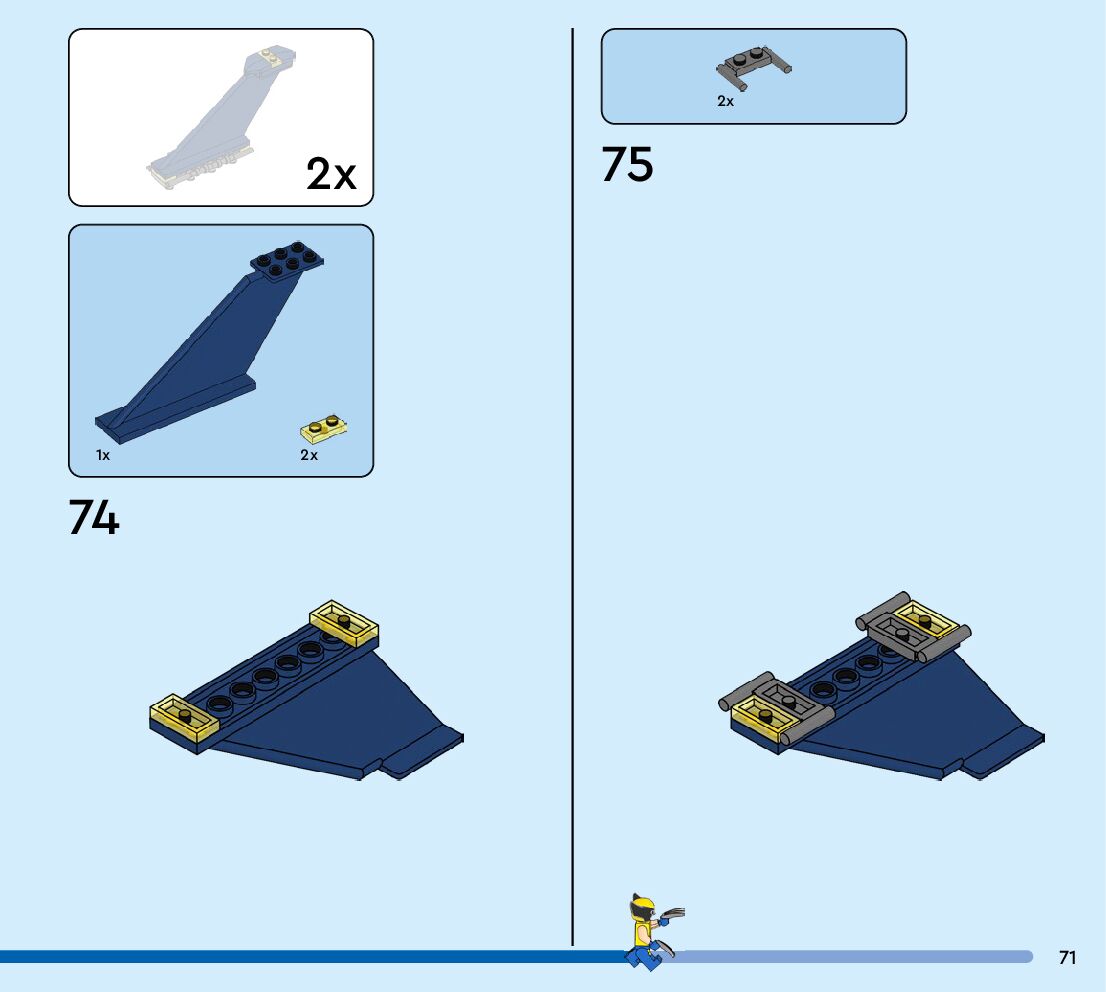 2x

1x

2x

74

2x

75

71