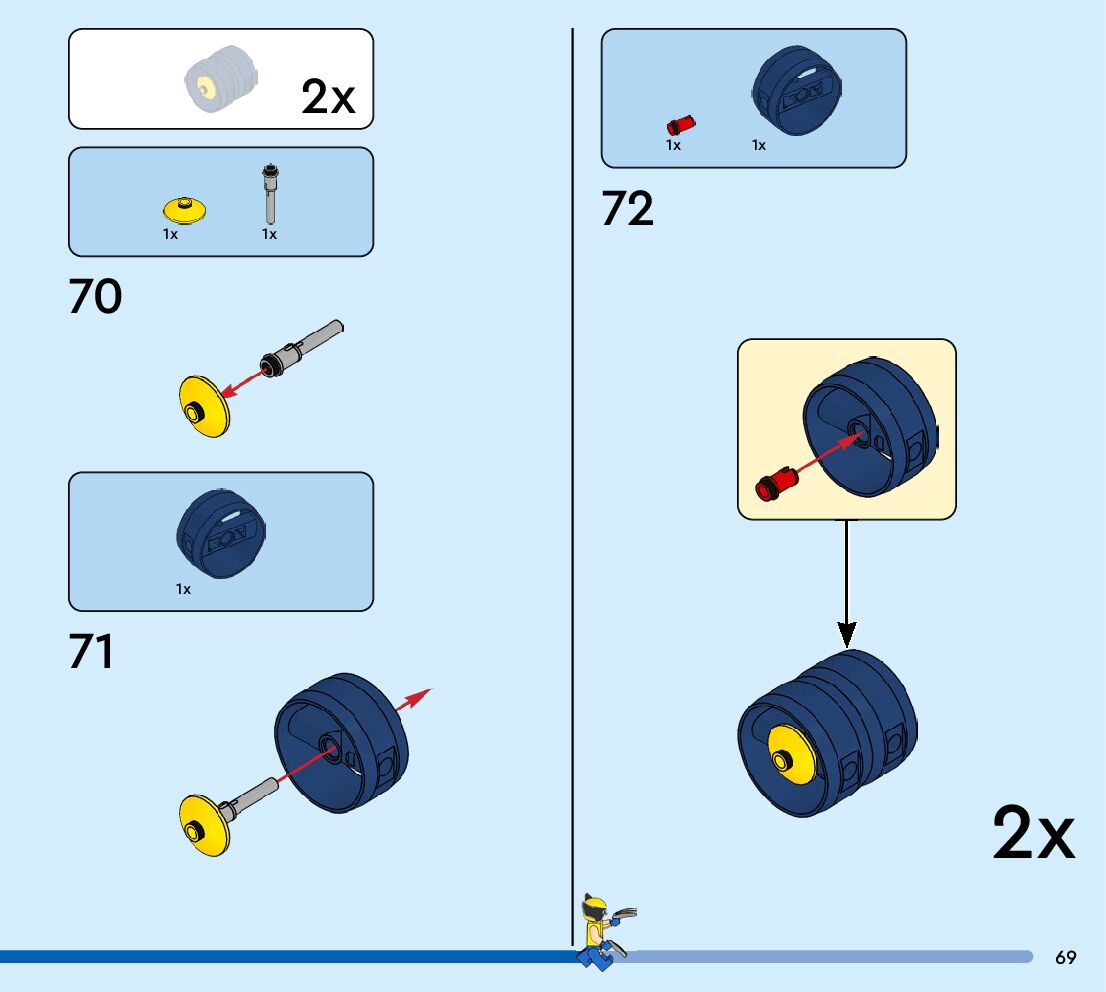 2x

1x 1x

70

1x

71

1x 1x

72

2x

69