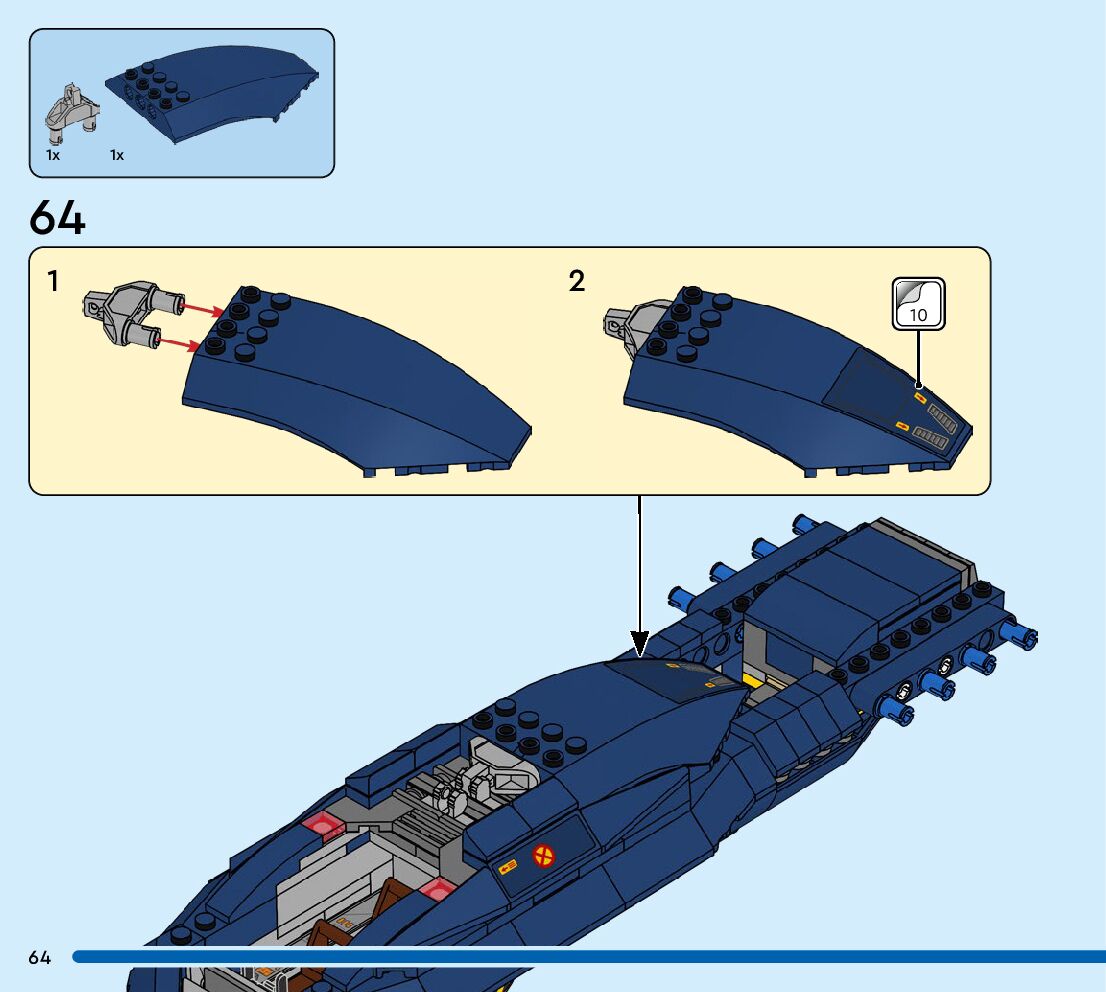 1x 1x

64

1

2

10

64