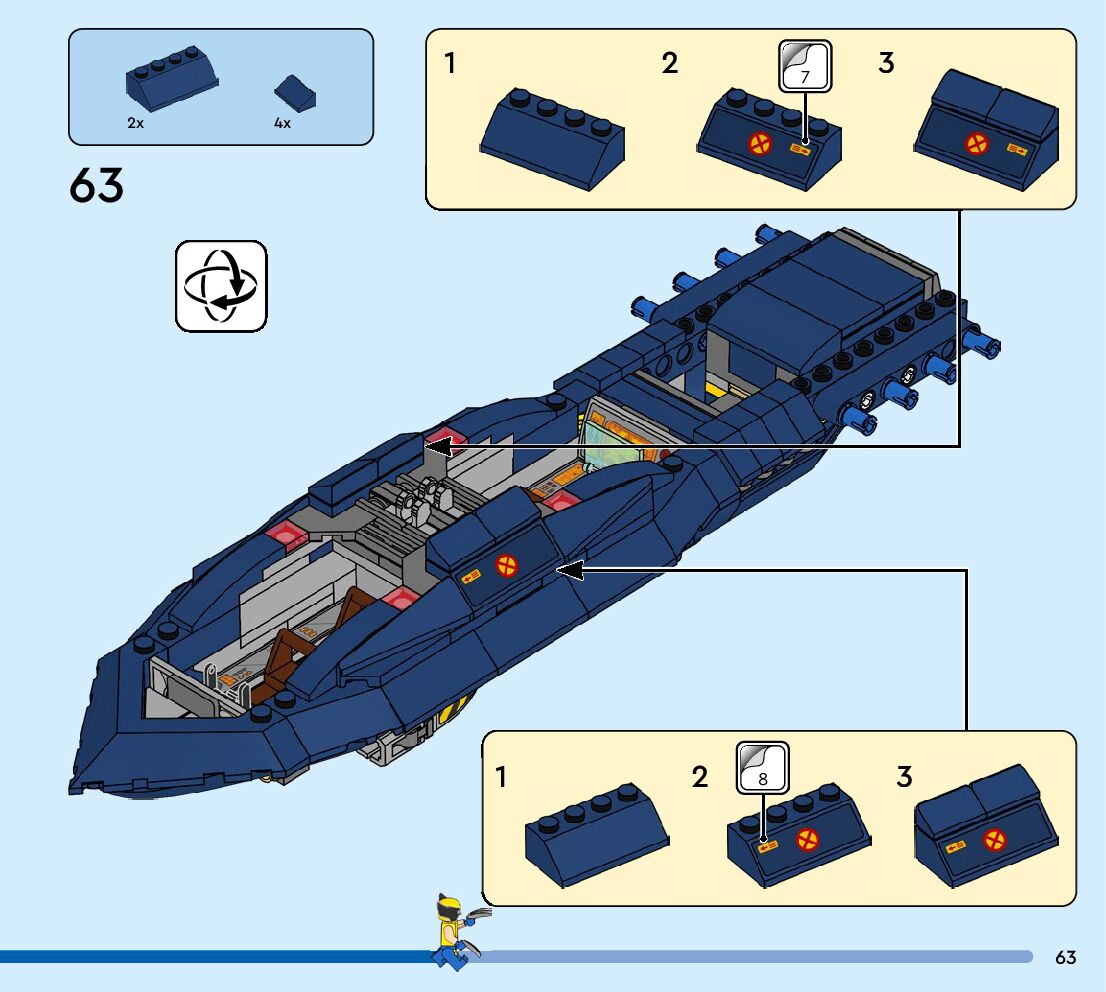 2x

4x

63

1

2

7

3

1

2

8

3

63