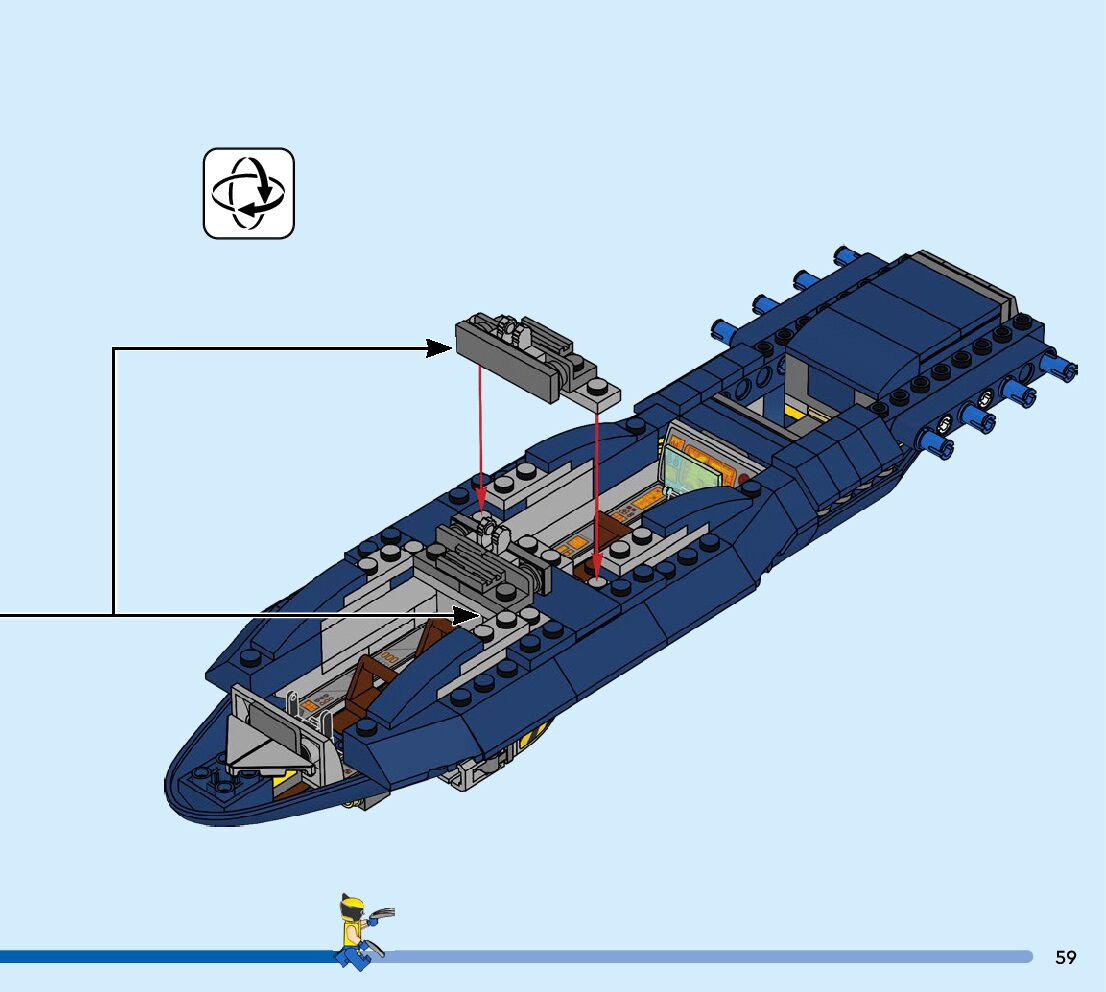 59