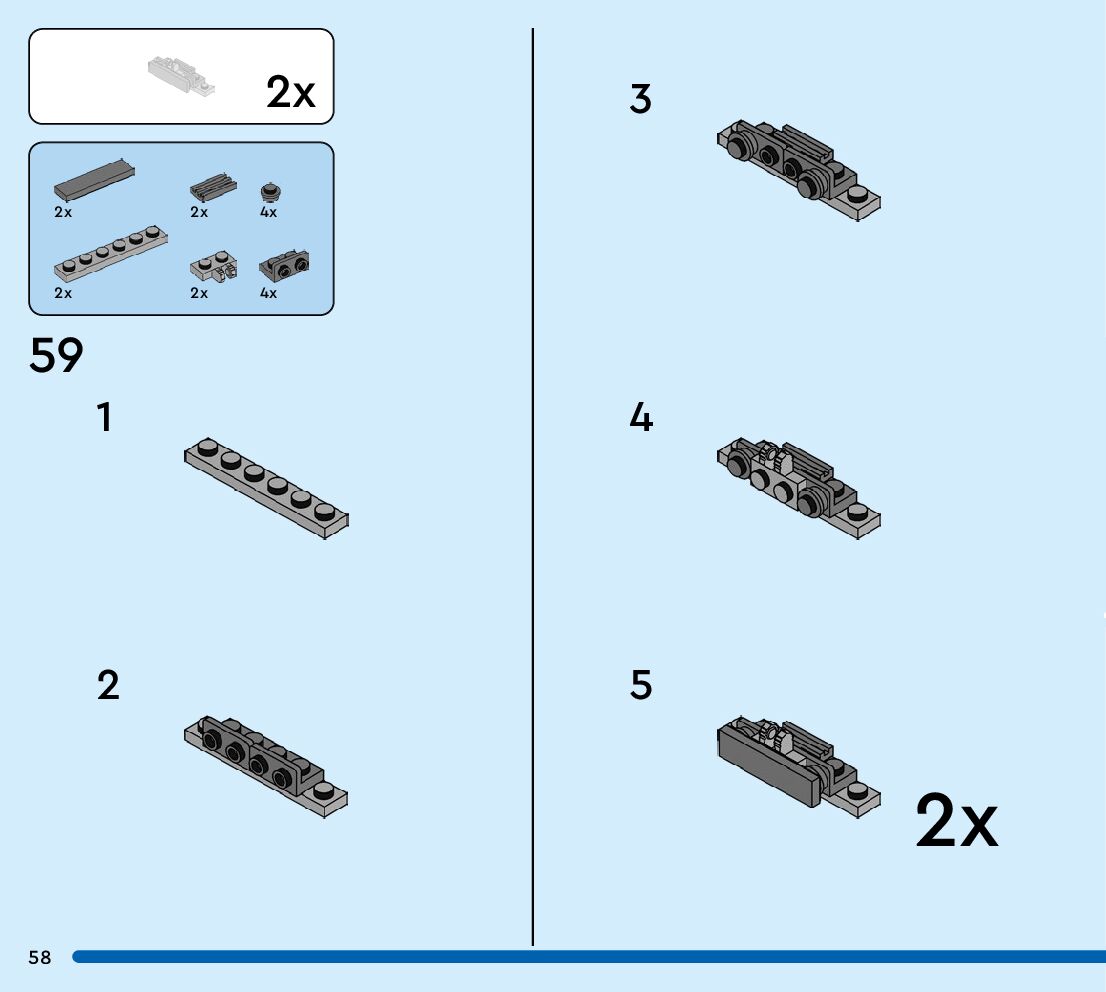 2x

2x
2x
4x
2x
2x
4x

59

1

2

3

4

5

2x

58