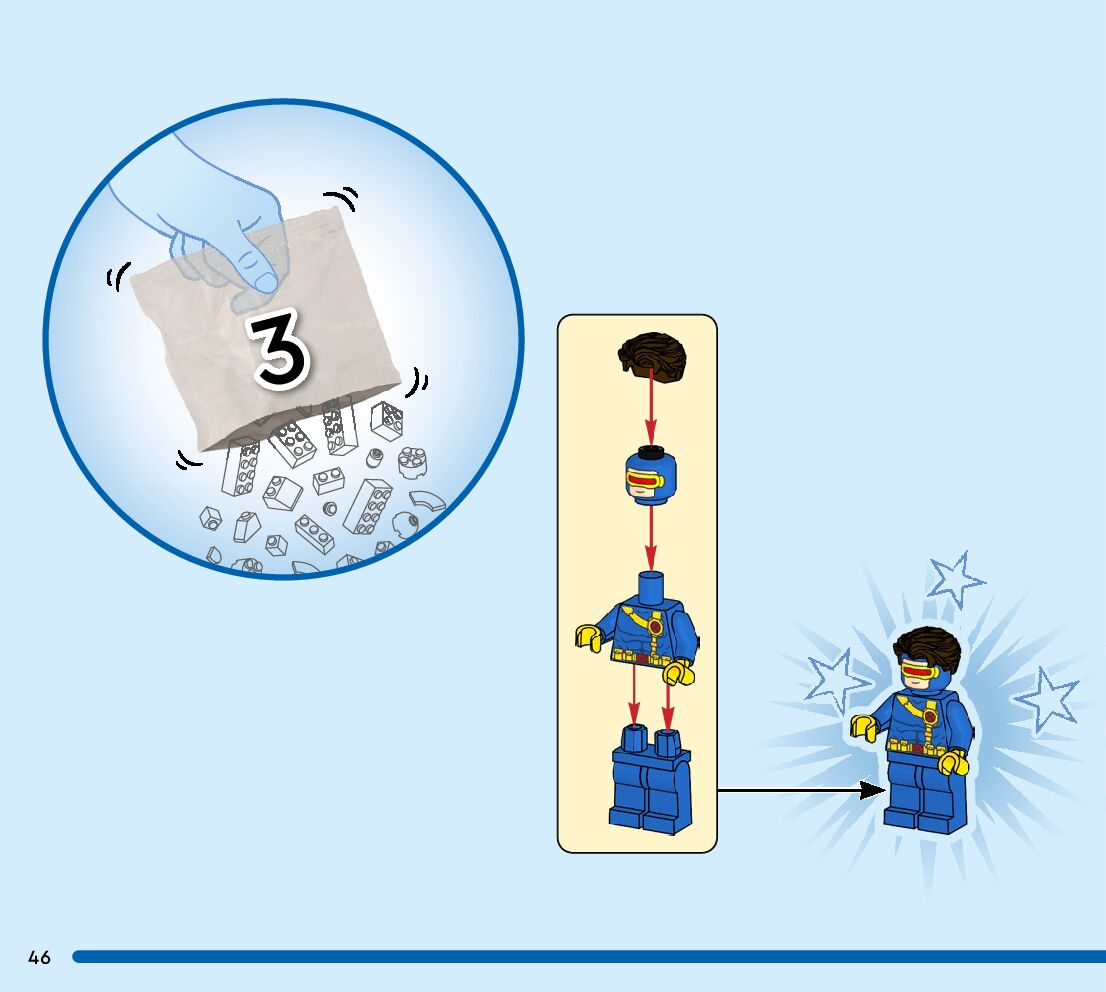 3

46